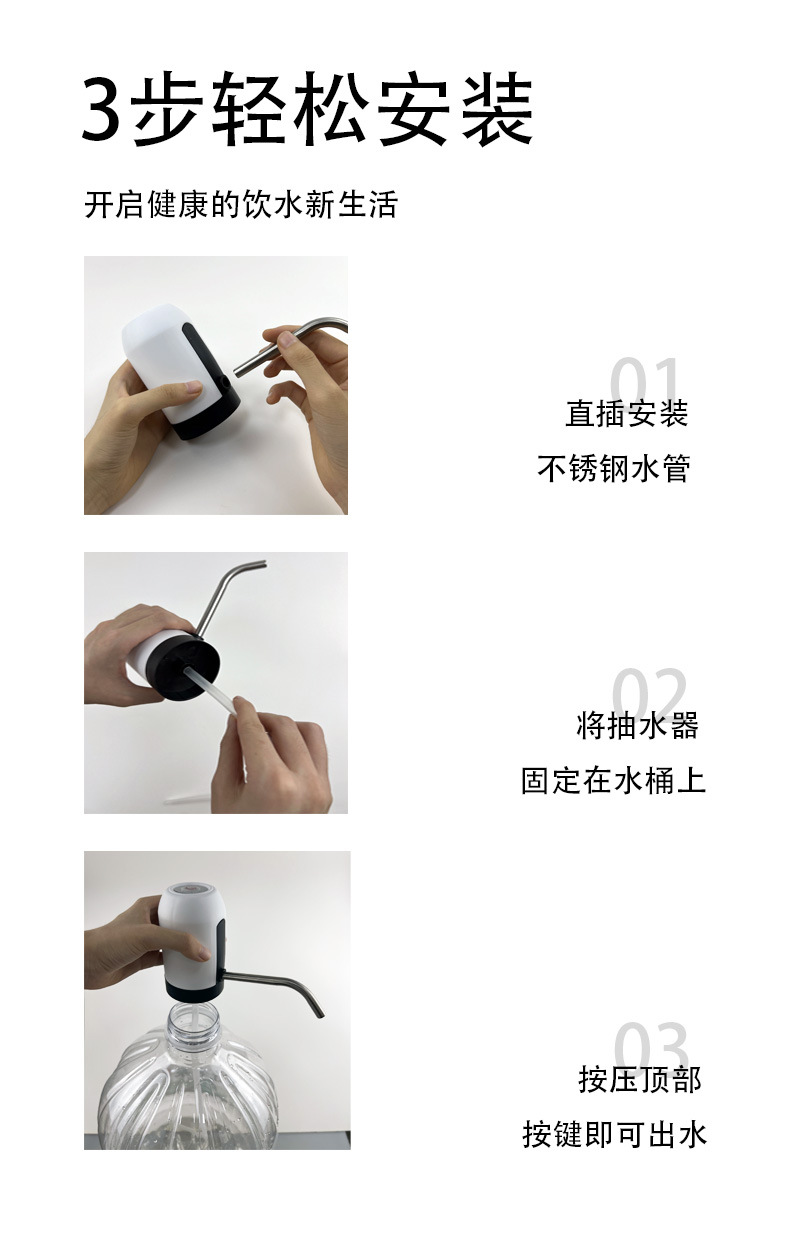 3步轻松安装

开启健康的饮水新生活

01
直插安装
不锈钢水管

02
将抽水器
固定在水桶上

03
按压顶部
按键即可出水