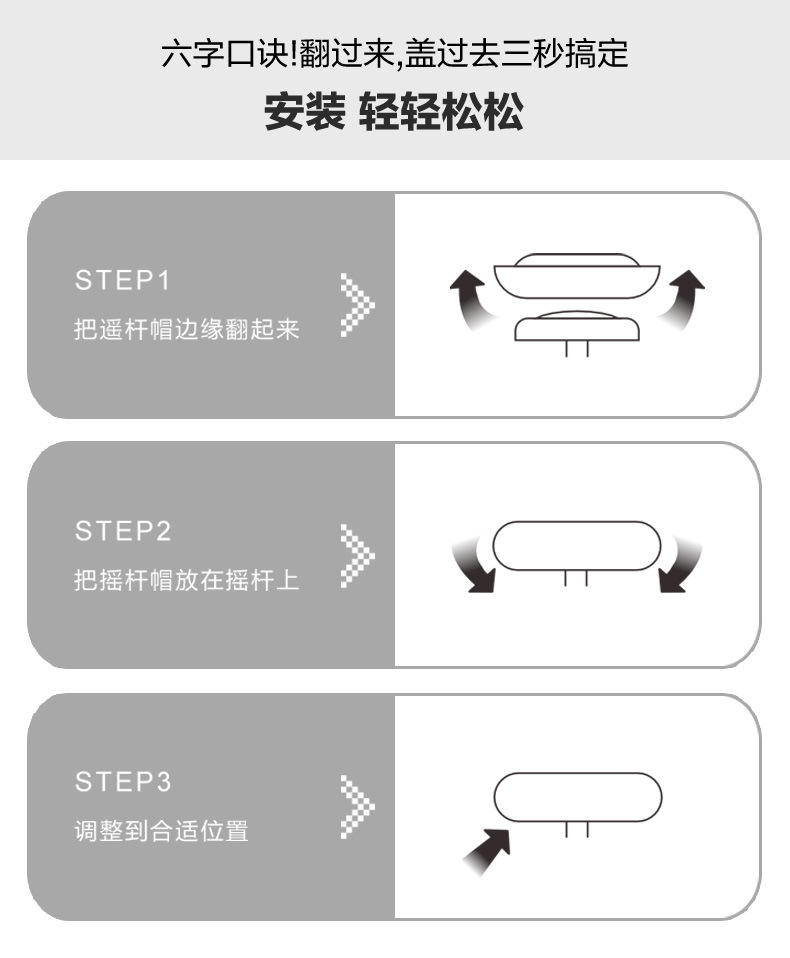 六字口诀!翻过来,盖过去三秒搞定
安装 轻轻松松

STEP1
把遥杆帽边缘翻起来

STEP2
把摇杆帽放在摇杆上

STEP3
调整到合适位置