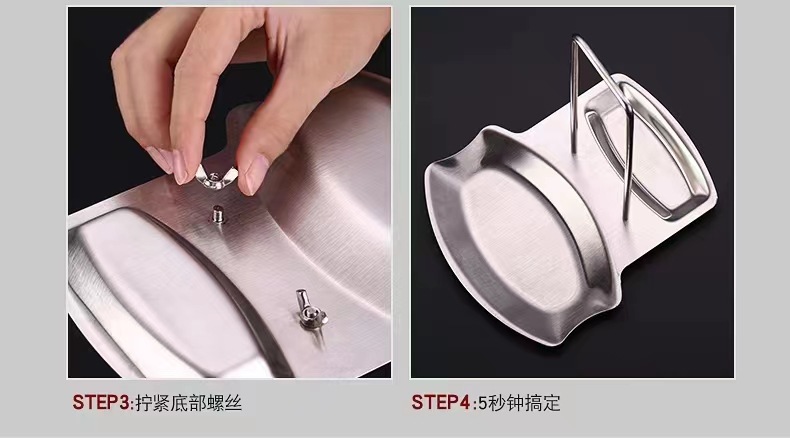 STEP3:拧紧底部螺丝

STEP4:5秒钟搞定