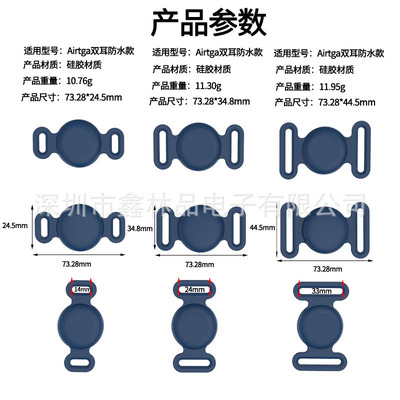 产品参数

适用型号：Airtga双耳防水款
产品材质：硅胶材质
产品重量：10.76g
产品尺寸：73.28*24.5mm

适用型号：Airtga双耳防水款
产品材质：硅胶材质
产品重量：11.30g
产品尺寸：73.28*34.8mm

适用型号：Airtga双耳防水款
产品材质：硅胶材质
产品重量：11.95g
产品尺寸：73.28*44.5mm

深圳市鑫林品电子有限公司

24.5mm
73.28mm
34.8mm
73.28mm
44.5mm
73.28mm

14mm
24mm
33mm