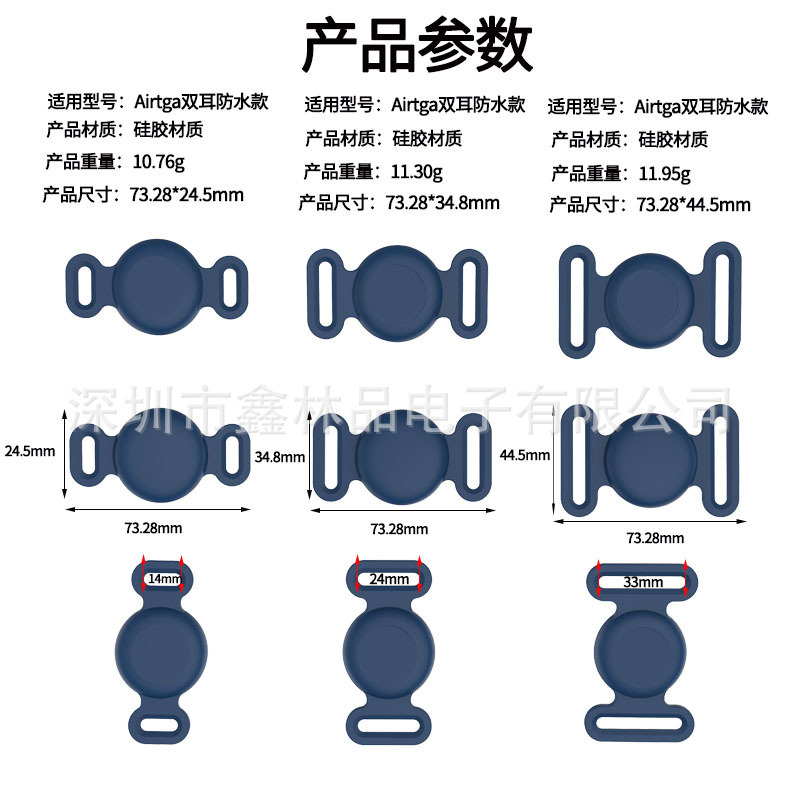 产品参数

适用型号：Airtga双耳防水款
产品材质：硅胶材质
产品重量：10.76g
产品尺寸：73.28*24.5mm

适用型号：Airtga双耳防水款
产品材质：硅胶材质
产品重量：11.30g
产品尺寸：73.28*34.8mm

适用型号：Airtga双耳防水款
产品材质：硅胶材质
产品重量：11.95g
产品尺寸：73.28*44.5mm

深圳市鑫林品电子有限公司

24.5mm
73.28mm
34.8mm
73.28mm
44.5mm
73.28mm

14mm
24mm
33mm