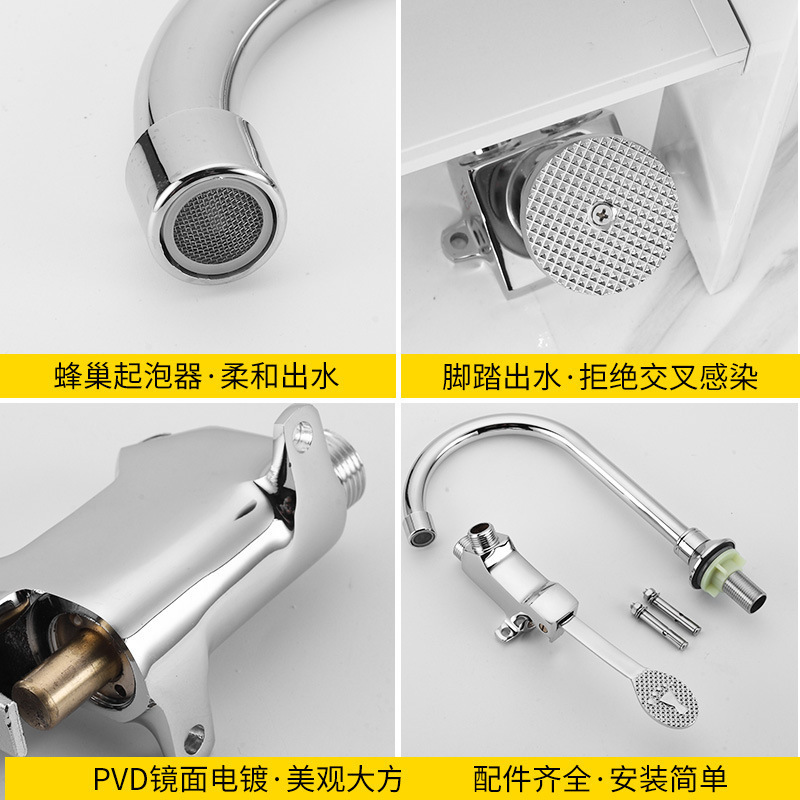 蜂巢起泡器·柔和出水

脚踏出水·拒绝交叉感染

PVD镜面电镀·美观大方

配件齐全·安装简单