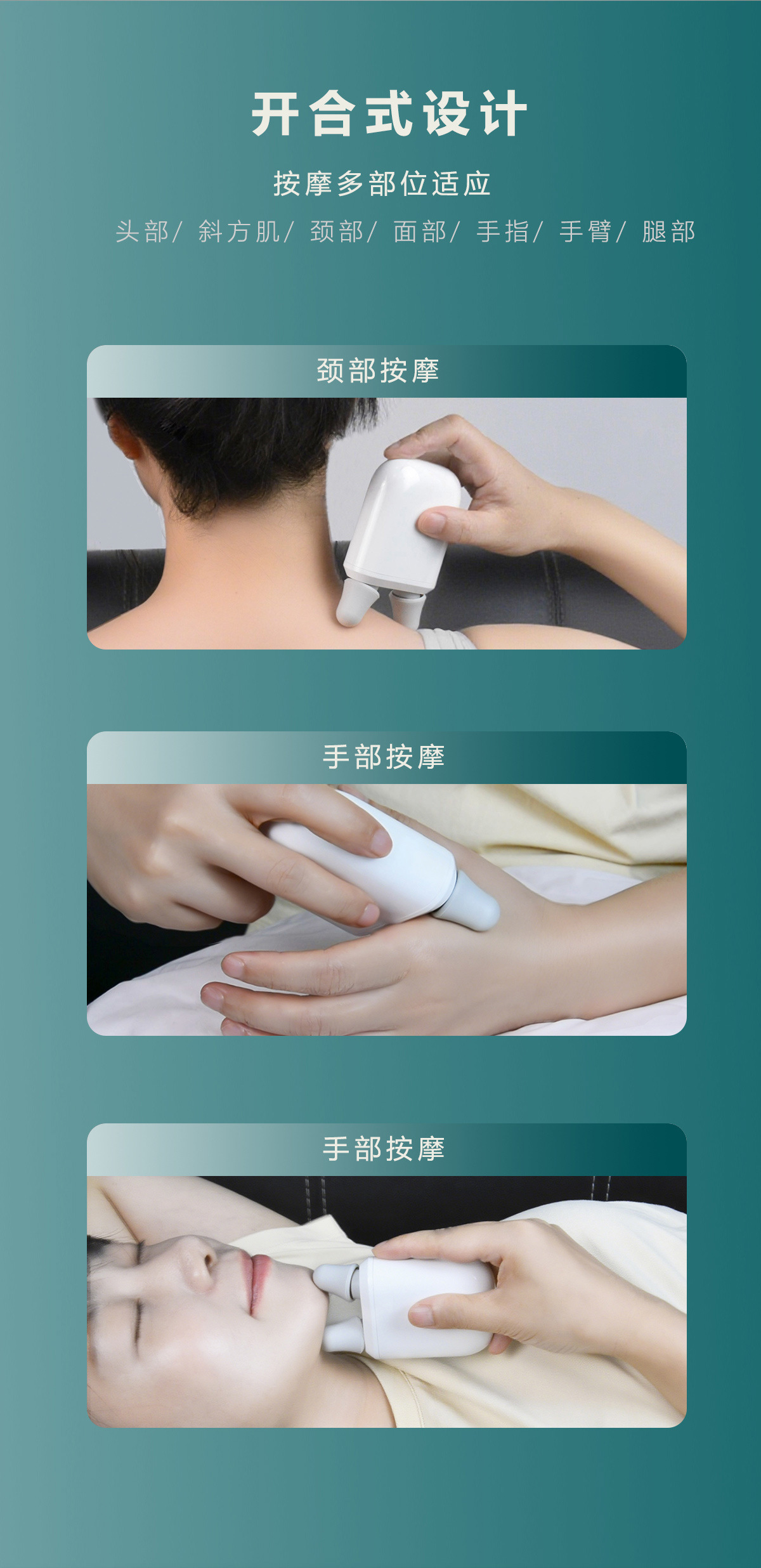 开合式设计

按摩多部位适应

头部/ 斜方肌/ 颈部/ 面部/ 手指/ 手臂/ 腿部

颈部按摩

手部按摩

手部按摩