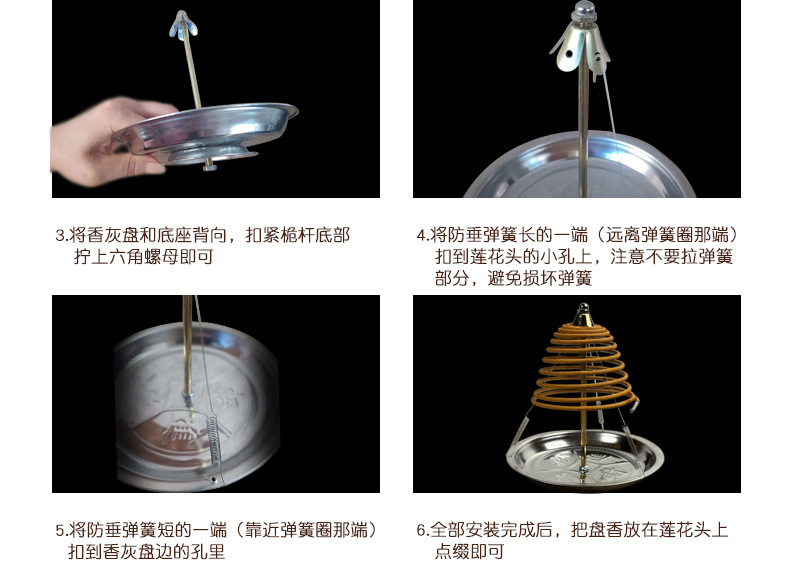 3.将香灰盘和底座背向，扣紧桅杆底部拧上六角螺母即可

4.将防垂弹簧长的一端（远离弹簧圈那端）扣到莲花头的小孔上，注意不要拉弹簧部分，避免损坏弹簧

5.将防垂弹簧短的一端（靠近弹簧圈那端）扣到香灰盘边的孔里

6.全部安装完成后，把盘香放在莲花头上点缀即可