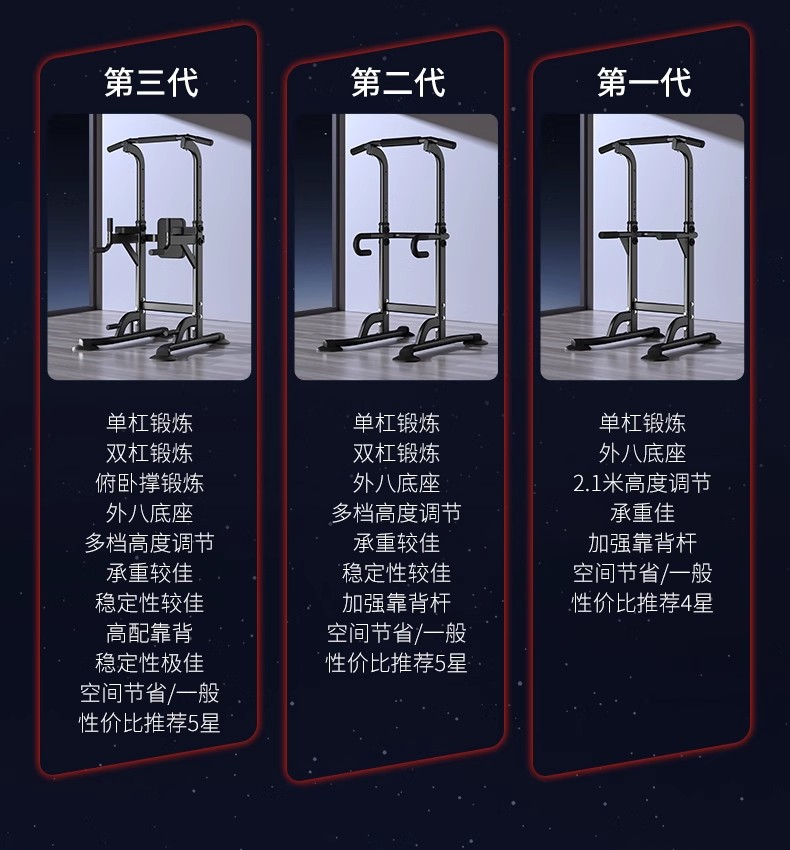 第三代

单杠锻炼
双杠锻炼
俯卧撑锻炼
外八底座
多档高度调节
承重较佳
稳定性较佳
高配靠背
稳定性极佳
空间节省/一般
性价比推荐5星

第二代

单杠锻炼
双杠锻炼
外八底座
多档高度调节
承重较佳
稳定性较佳
加强靠背杆
空间节省/一般
性价比推荐5星

第一代

单杠锻炼
外八底座
2.1米高度调节
承重佳
加强靠背杆
空间节省/一般
性价比推荐4星