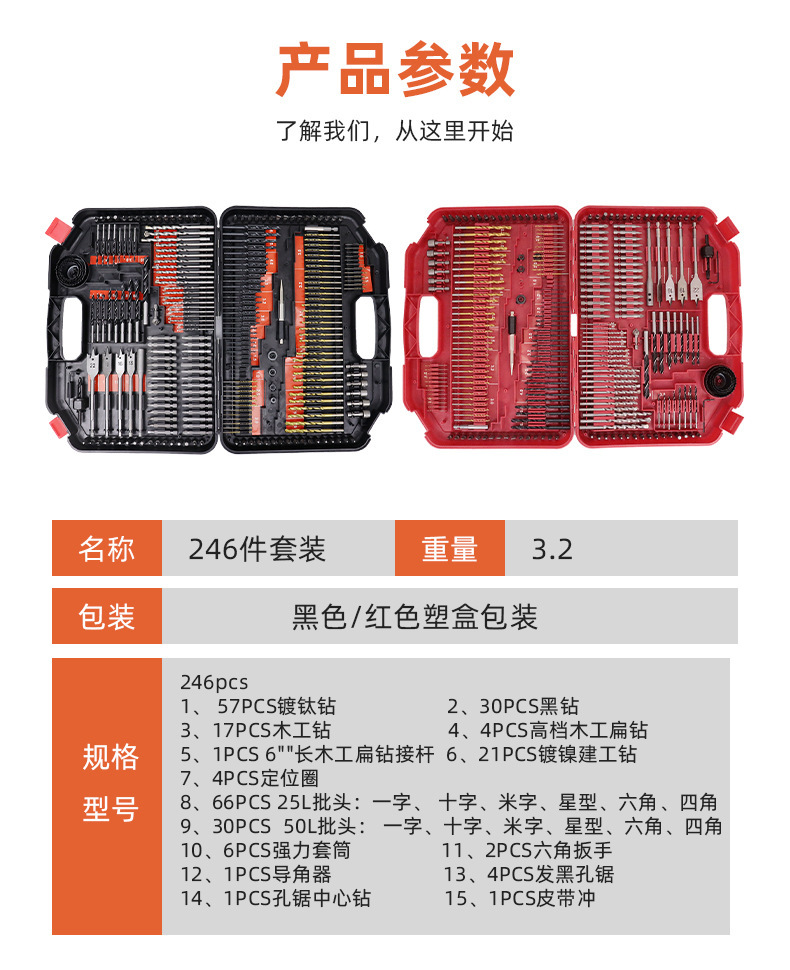 产品参数

了解我们，从这里开始

| 名称 | 246件套装 | 重量 | 3.2 |
|---|---|---|---|
| 包装 | 黑色/红色塑盒包装 | | |

规格型号

246pcs
1、 57PCS镀钛钻　2、30PCS黑钻
3、17PCS木工钻　4、4PCS高档木工扁钻
5、1PCS 6""长木工扁钻接杆　6、21PCS镀镍建工钻
7、4PCS定位圈
8、66PCS 25L批头：一字、 十字、米字、星型、六角、四角
9、30PCS 50L批头： 一字、十字、米字、星型、六角、四角
10、6PCS强力套筒　11、2PCS六角扳手
12、1PCS导角器　13、4PCS发黑孔锯
14、1PCS孔锯中心钻　15、1PCS皮带冲