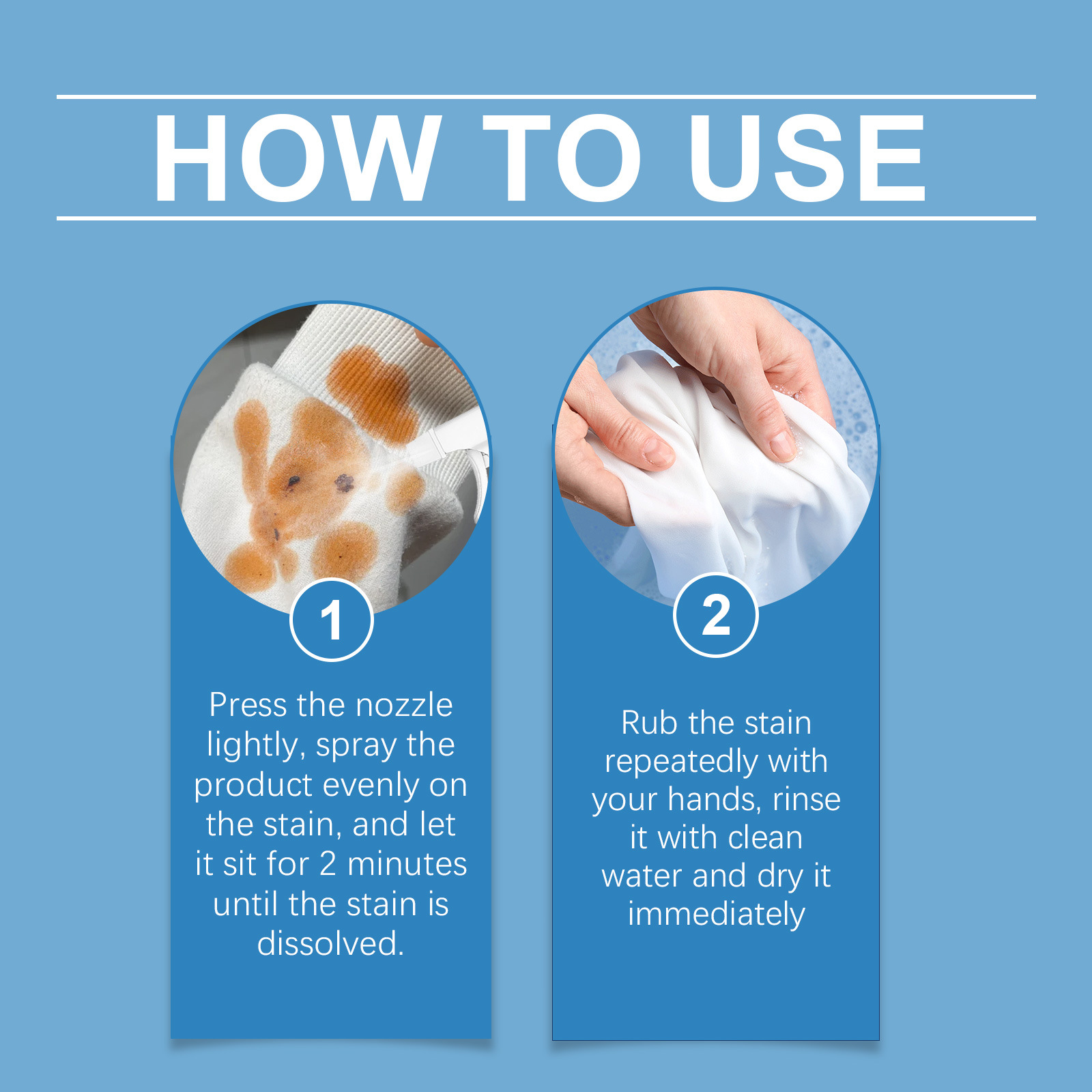 HOW TO USE

1

Press the nozzle lightly, spray the product evenly on the stain, and let it sit for 2 minutes until the stain is dissolved.

2

Rub the stain repeatedly with your hands, rinse it with clean water and dry it immediately