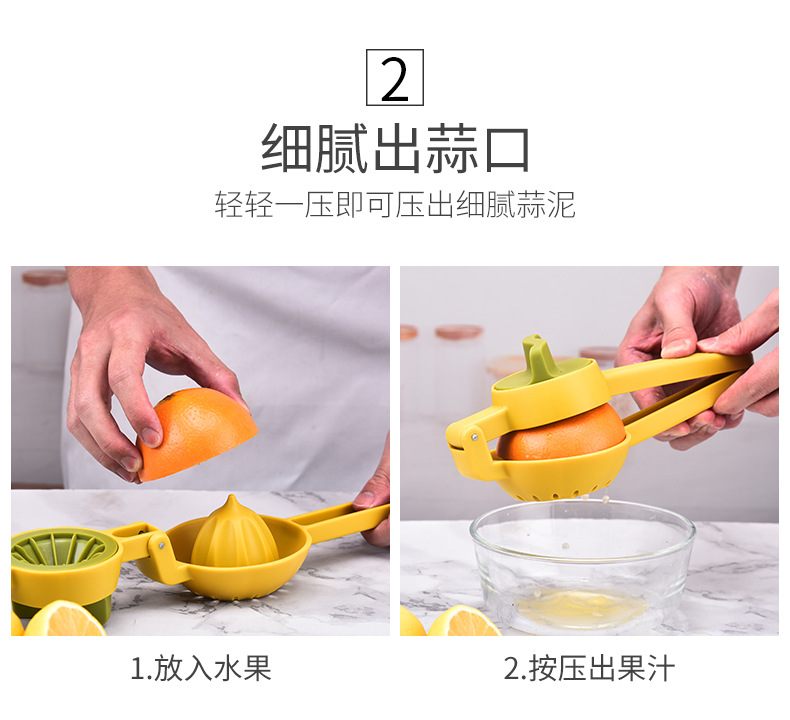 2

细腻出蒜口

轻轻一压即可压出细腻蒜泥

1.放入水果

2.按压出果汁