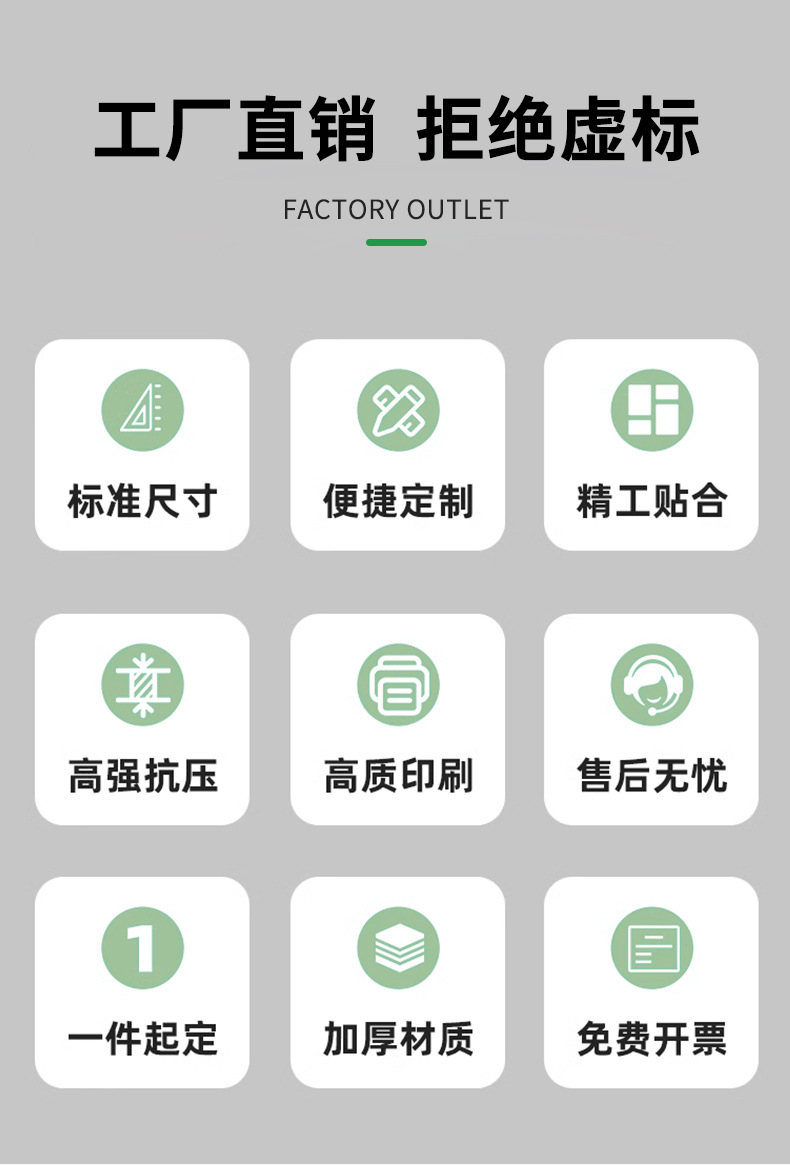 工厂直销 拒绝虚标

FACTORY OUTLET

标准尺寸

便捷定制

精工贴合

高强抗压

高质印刷

售后无忧

1

一件起定

加厚材质

免费开票