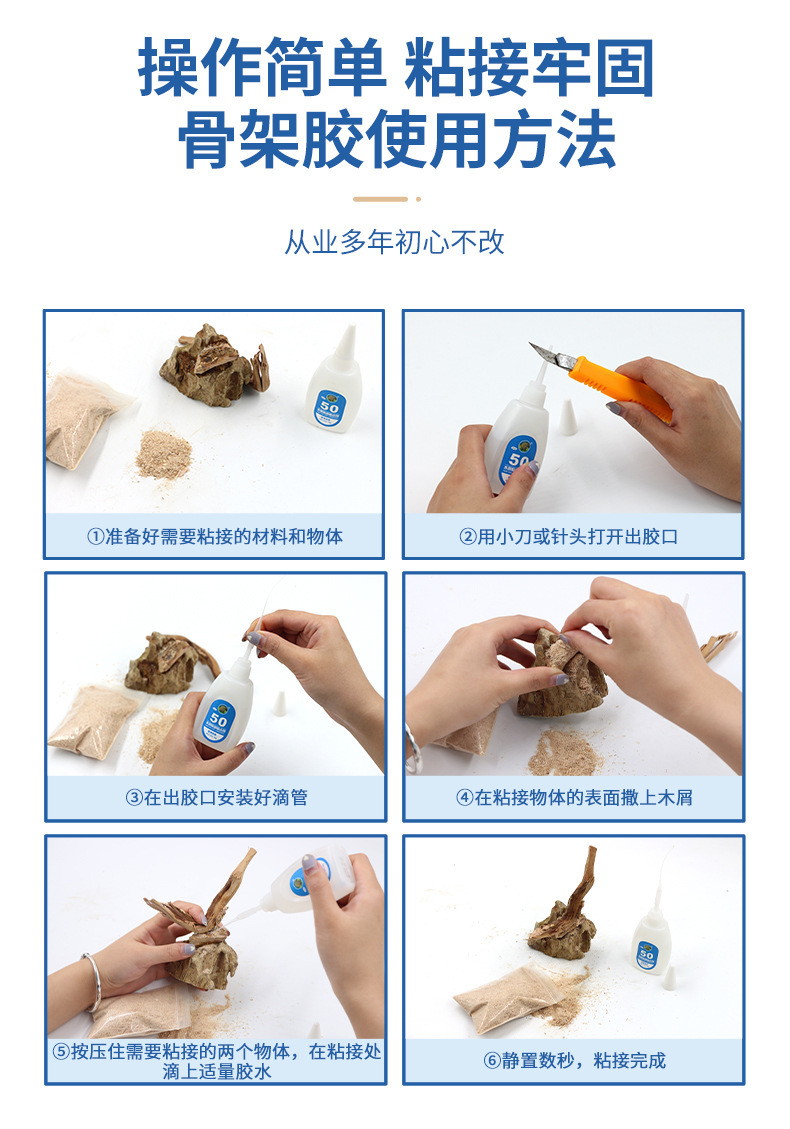 操作简单 粘接牢固
骨架胶使用方法

从业多年初心不改

50

①准备好需要粘接的材料和物体

50

②用小刀或针头打开出胶口

50

③在出胶口安装好滴管

④在粘接物体的表面撒上木屑

⑤按压住需要粘接的两个物体，在粘接处滴上适量胶水

50

⑥静置数秒，粘接完成