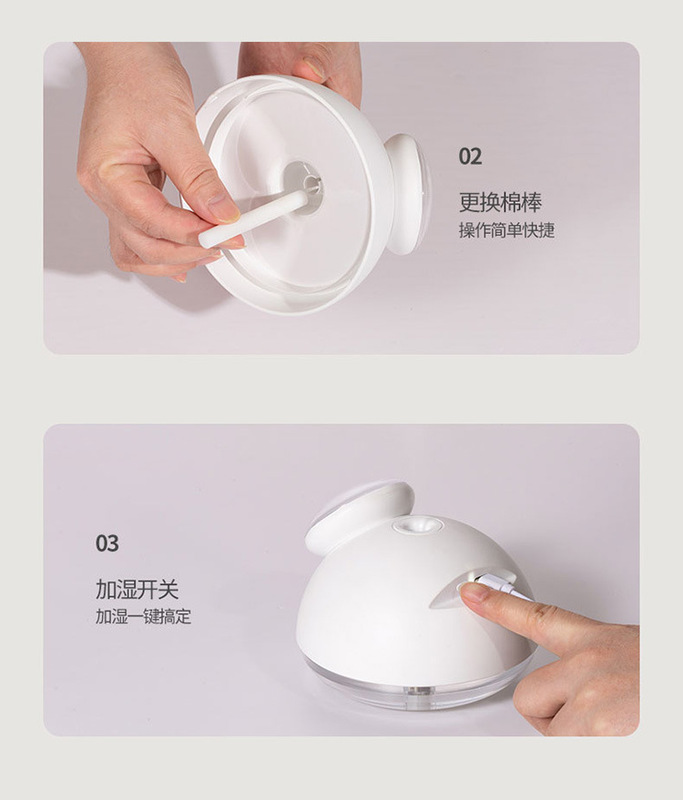 02

更换棉棒
操作简单快捷

03

加湿开关
加湿一键搞定