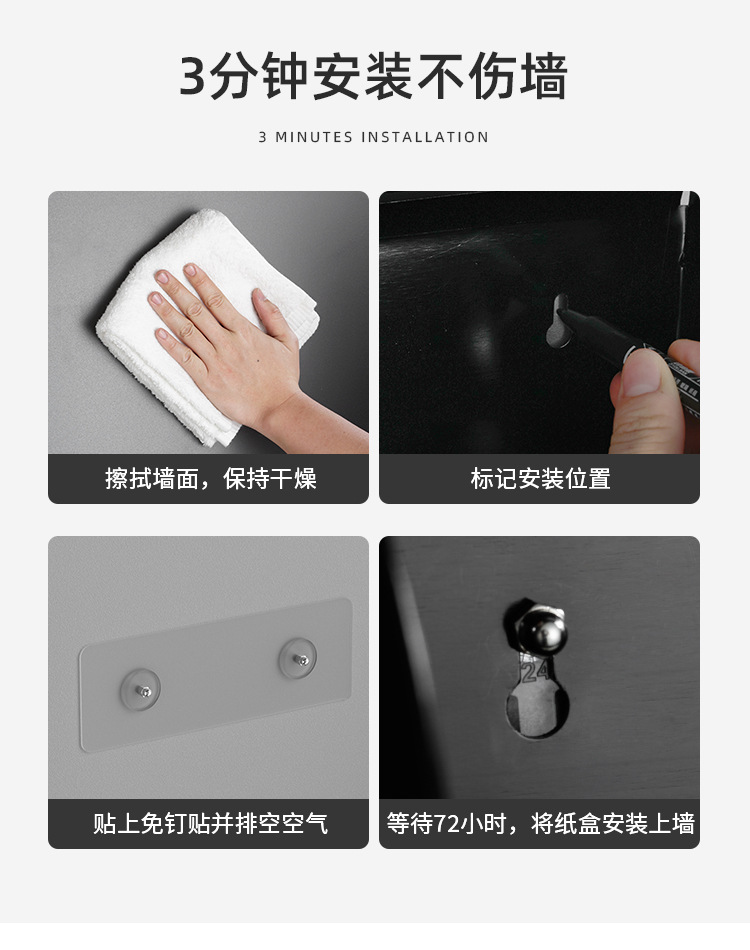 3分钟安装不伤墙

3 MINUTES INSTALLATION

擦拭墙面，保持干燥

标记安装位置

贴上免钉贴并排空空气

24

等待72小时，将纸盒安装上墙