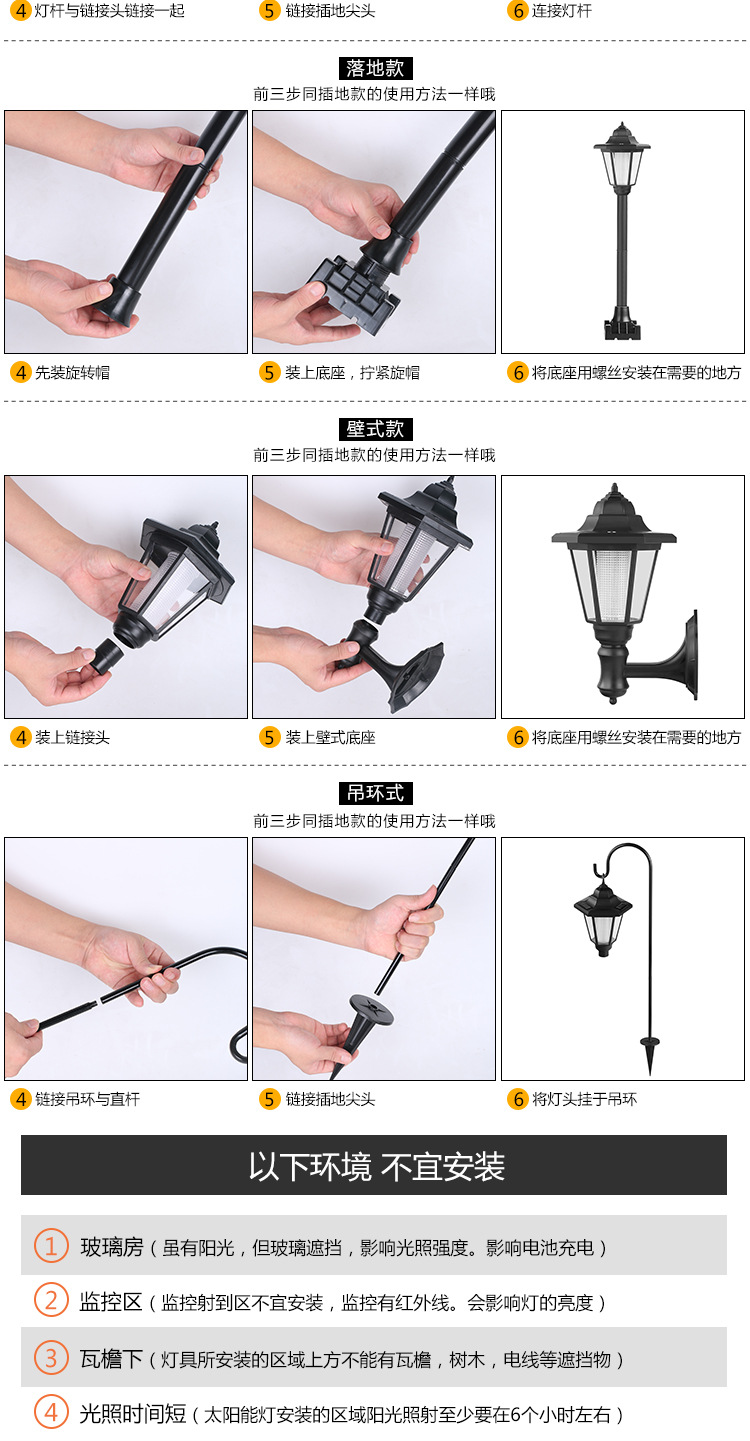 4 灯杆与链接头链接一起
5 链接插地尖头
6 连接灯杆

落地款
前三步同插地款的使用方法一样哦

4 先装旋转帽
5 装上底座，拧紧旋帽
6 将底座用螺丝安装在需要的地方

壁式款
前三步同插地款的使用方法一样哦

4 装上链接头
5 装上壁式底座
6 将底座用螺丝安装在需要的地方

吊环式
前三步同插地款的使用方法一样哦

4 链接吊环与直杆
5 链接插地尖头
6 将灯头挂于吊环

以下环境 不宜安装

1 玻璃房（虽有阳光，但玻璃遮挡，影响光照强度。影响电池充电）

2 监控区（监控射到区不宜安装，监控有红外线。会影响灯的亮度）

3 瓦檐下（灯具所安装的区域上方不能有瓦檐，树木，电线等遮挡物）

4 光照时间短（太阳能灯安装的区域阳光照射至少要在6个小时左右）