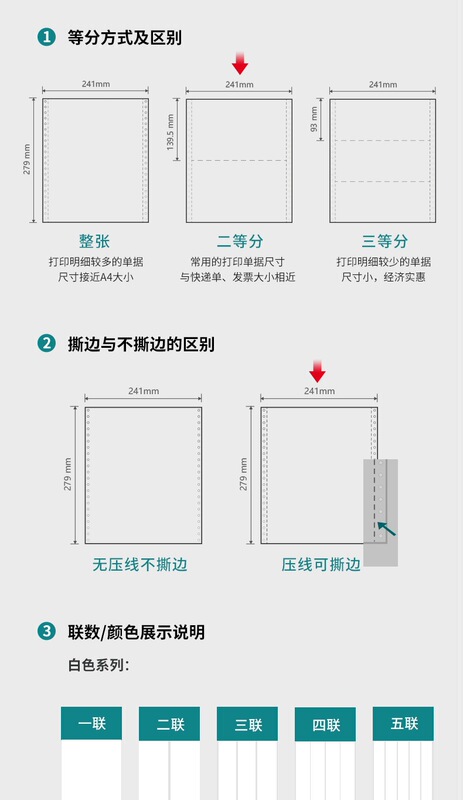 1 等分方式及区别

241mm
279 mm
整张
打印明细较多的单据
尺寸接近A4大小

241mm
139.5 mm
二等分
常用的打印单据尺寸
与快递单、发票大小相近

241mm
93 mm
三等分
打印明细较少的单据
尺寸小，经济实惠

2 撕边与不撕边的区别

241mm
279 mm
无压线不撕边

241mm
279 mm
压线可撕边

3 联数/颜色展示说明

白色系列：

一联

二联

三联

四联

五联