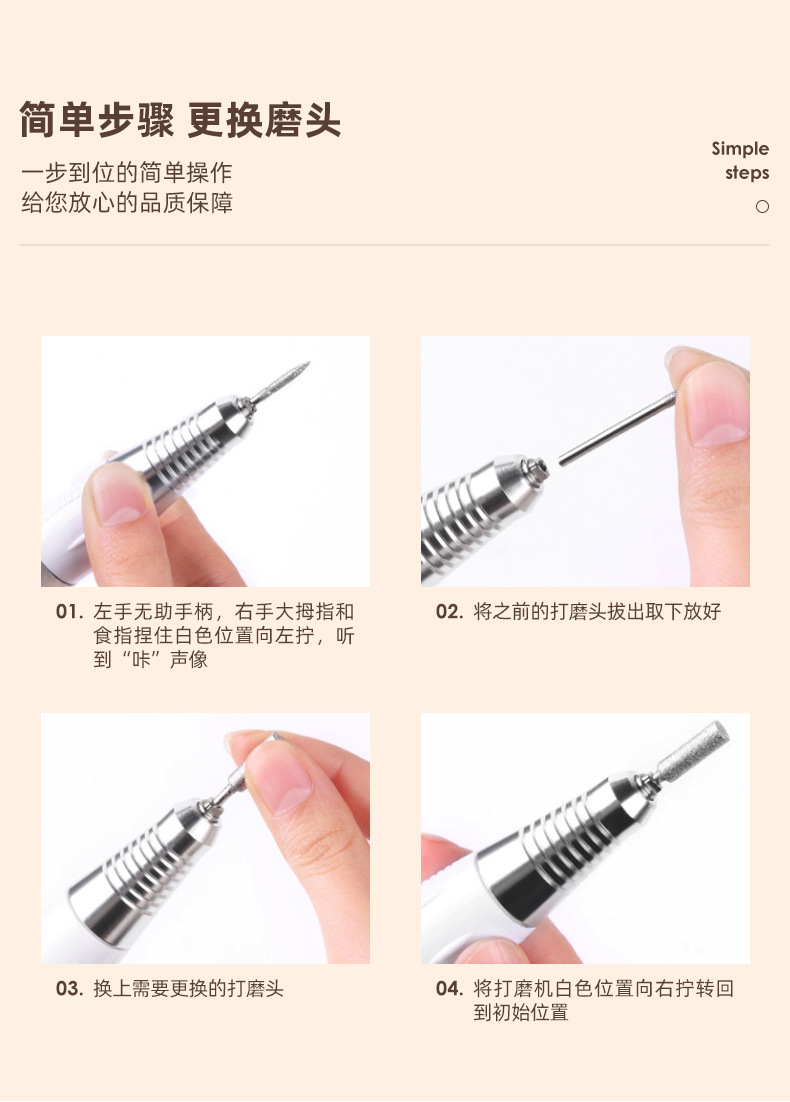 简单步骤 更换磨头

一步到位的简单操作
给您放心的品质保障

Simple steps

01. 左手无助手柄，右手大拇指和食指捏住白色位置向左拧，听到“咔”声像

02. 将之前的打磨头拔出取下放好

03. 换上需要更换的打磨头

04. 将打磨机白色位置向右拧转回到初始位置