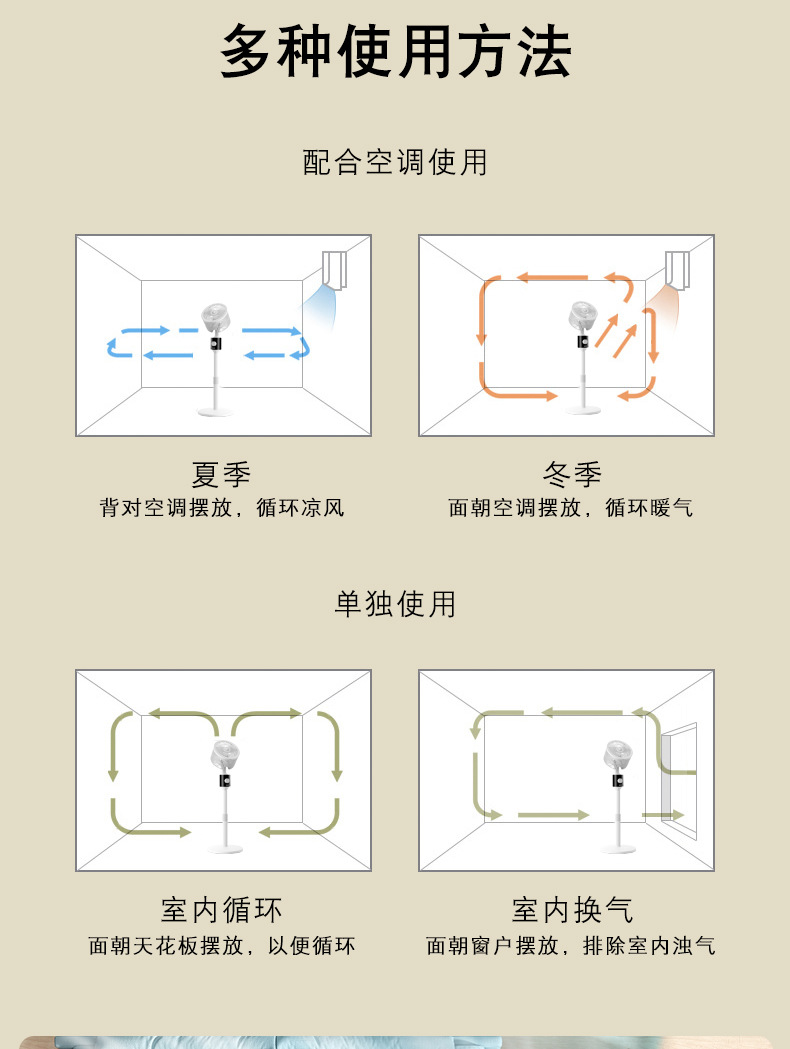 多种使用方法

配合空调使用

夏季
背对空调摆放，循环凉风

冬季
面朝空调摆放，循环暖气

单独使用

室内循环
面朝天花板摆放，以便循环

室内换气
面朝窗户摆放，排除室内浊气