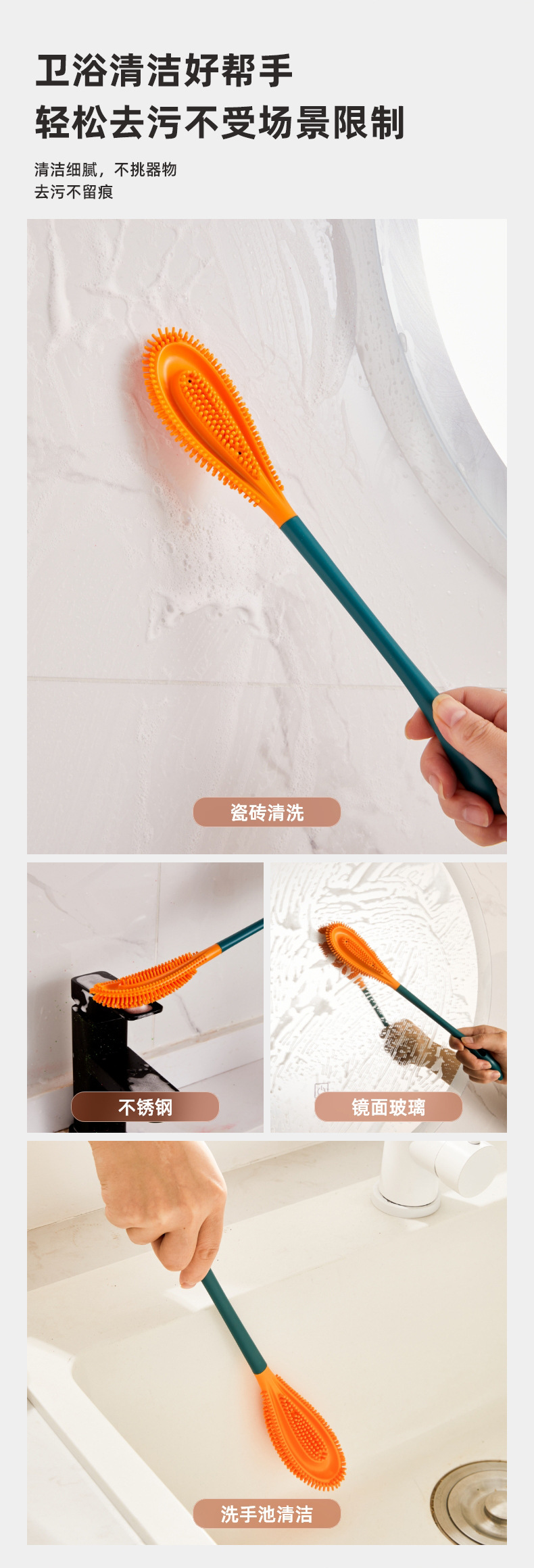 卫浴清洁好帮手
轻松去污不受场景限制

清洁细腻，不挑器物
去污不留痕

瓷砖清洗

不锈钢

镜面玻璃

洗手池清洁