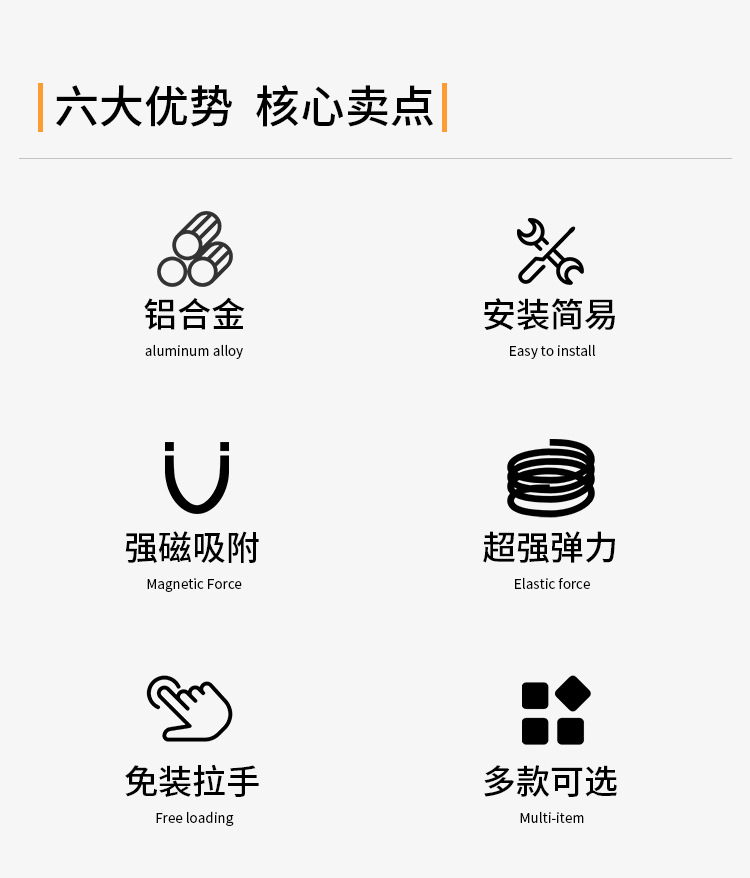 六大优势 核心卖点

铝合金
aluminum alloy

安装简易
Easy to install

强磁吸附
Magnetic Force

超强弹力
Elastic force

免装拉手
Free loading

多款可选
Multi-item