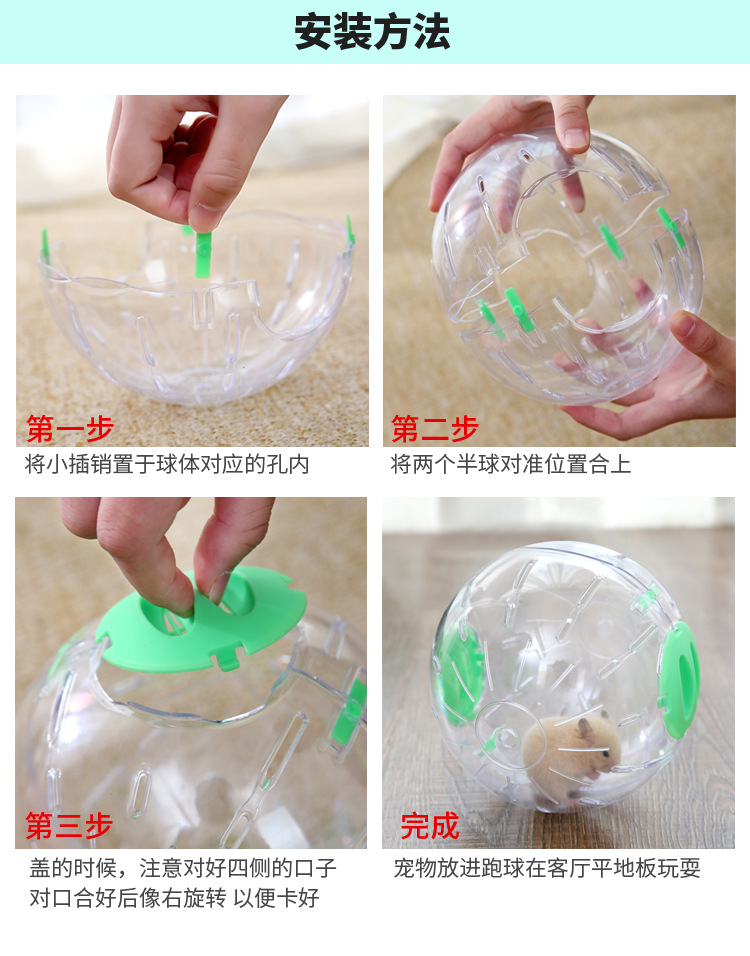 安装方法

第一步
将小插销置于球体对应的孔内

第二步
将两个半球对准位置合上

第三步
盖的时候，注意对好四侧的口子
对口合好后像右旋转 以便卡好

完成
宠物放进跑球在客厅平地板玩耍