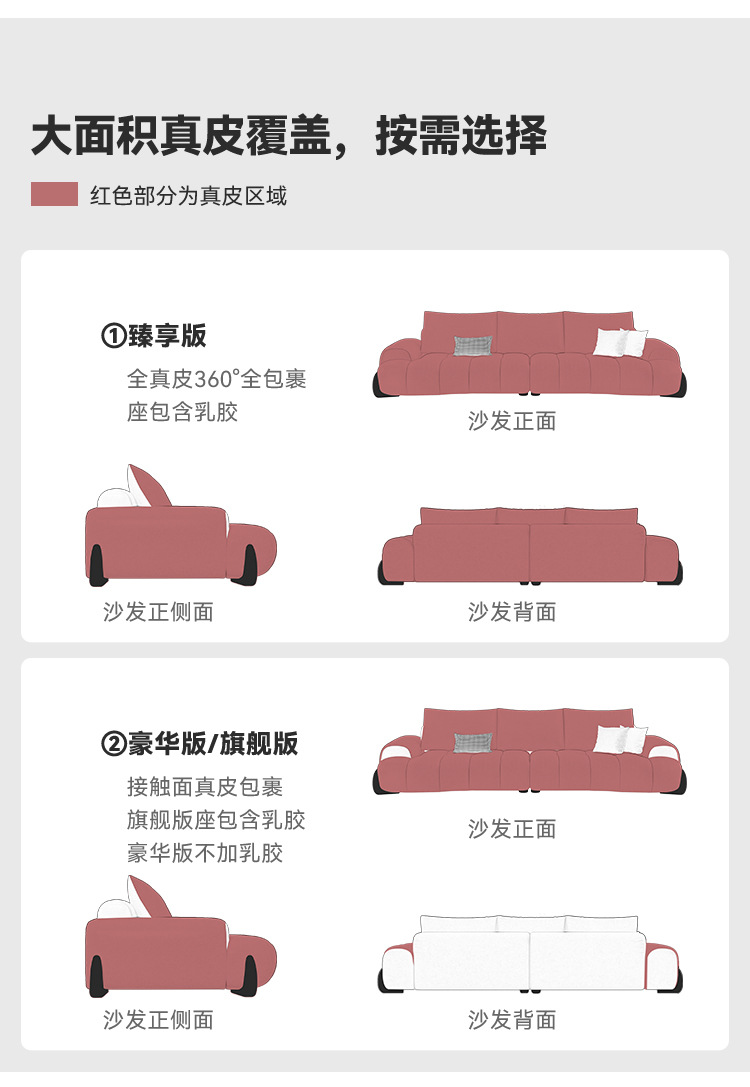 大面积真皮覆盖，按需选择

红色部分为真皮区域

①臻享版
全真皮360°全包裹
座包含乳胶

沙发正面

沙发正侧面

沙发背面

②豪华版/旗舰版
接触面真皮包裹
旗舰版座包含乳胶
豪华版不加乳胶

沙发正面

沙发正侧面

沙发背面