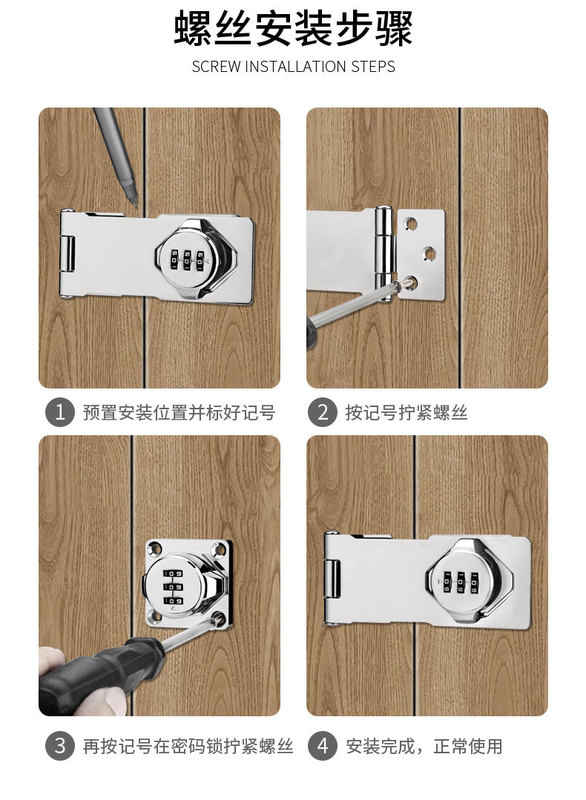 螺丝安装步骤

SCREW INSTALLATION STEPS

1 预置安装位置并标好记号

2 按记号拧紧螺丝

3 再按记号在密码锁拧紧螺丝

4 安装完成，正常使用