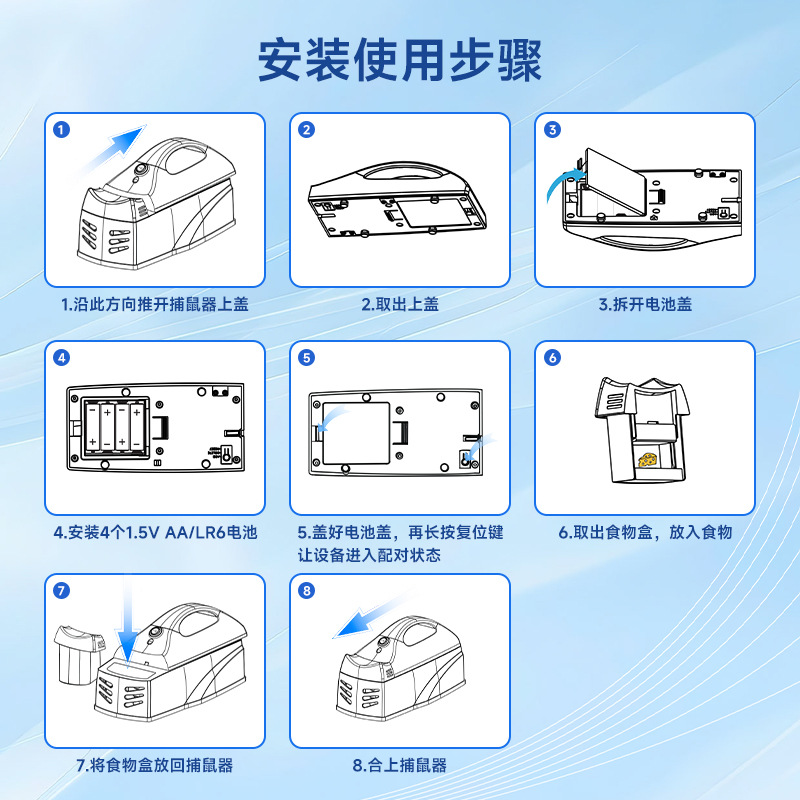 安装使用步骤

1

1.沿此方向推开捕鼠器上盖

2

2.取出上盖

3

3.拆开电池盖

4

4.安装4个1.5V AA/LR6电池

5

5.盖好电池盖，再长按复位键让设备进入配对状态

6

6.取出食物盒，放入食物

7

7.将食物盒放回捕鼠器

8

8.合上捕鼠器