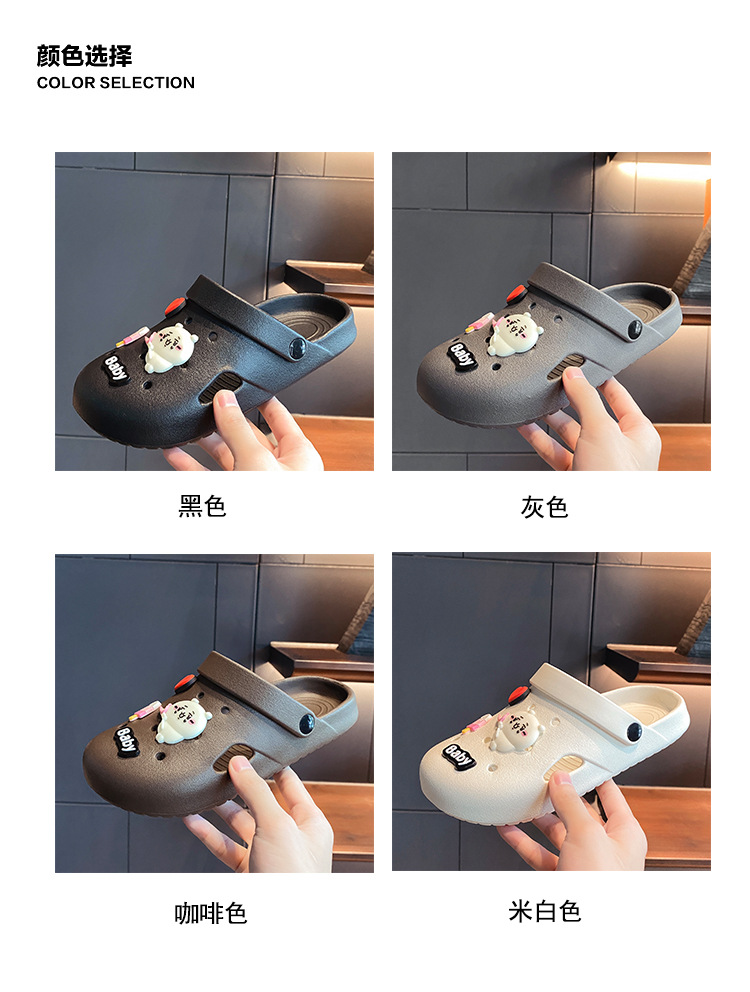 颜色选择
COLOR SELECTION

Baby

黑色

Baby

灰色

Baby

咖啡色

Baby

米白色