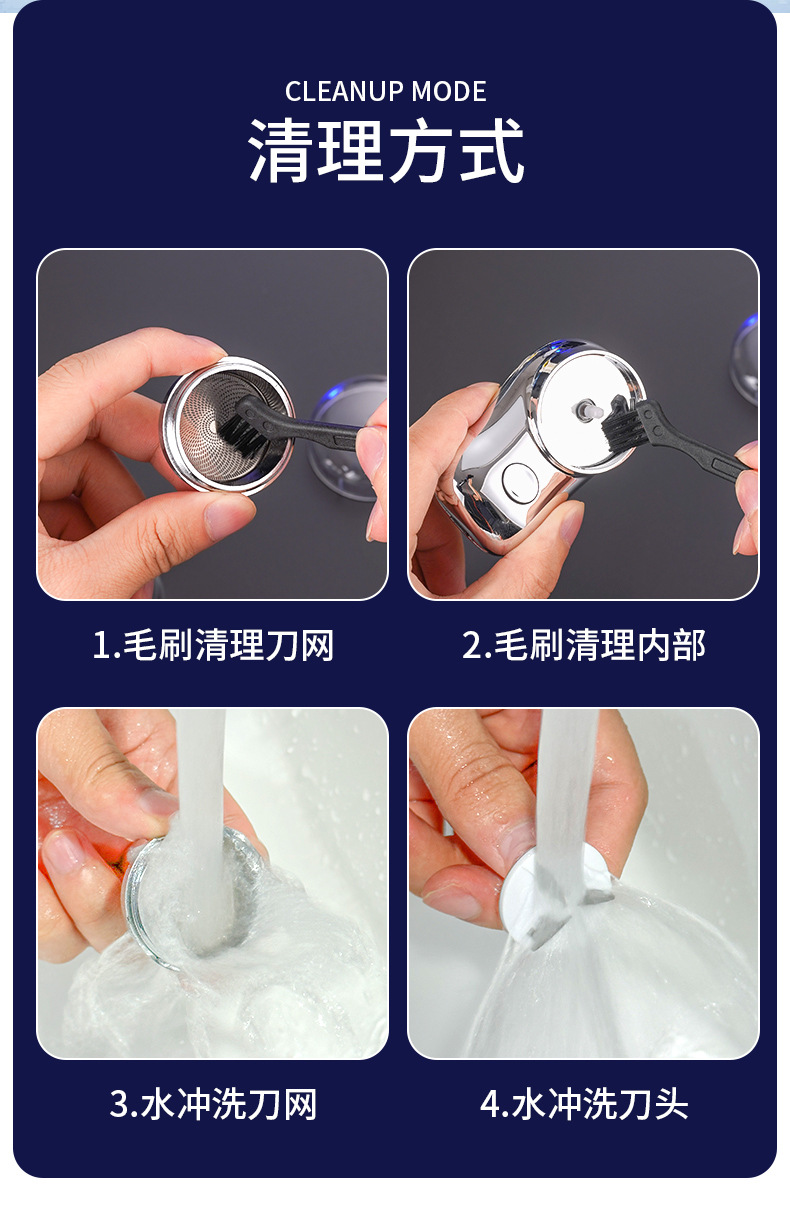 CLEANUP MODE
清理方式

1.毛刷清理刀网

2.毛刷清理内部

3.水冲洗刀网

4.水冲洗刀头