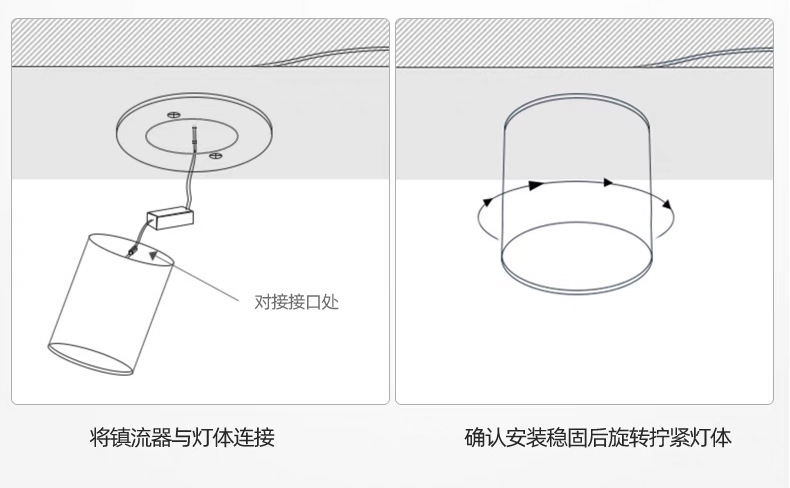 对接接口处

将镇流器与灯体连接

确认安装稳固后旋转拧紧灯体