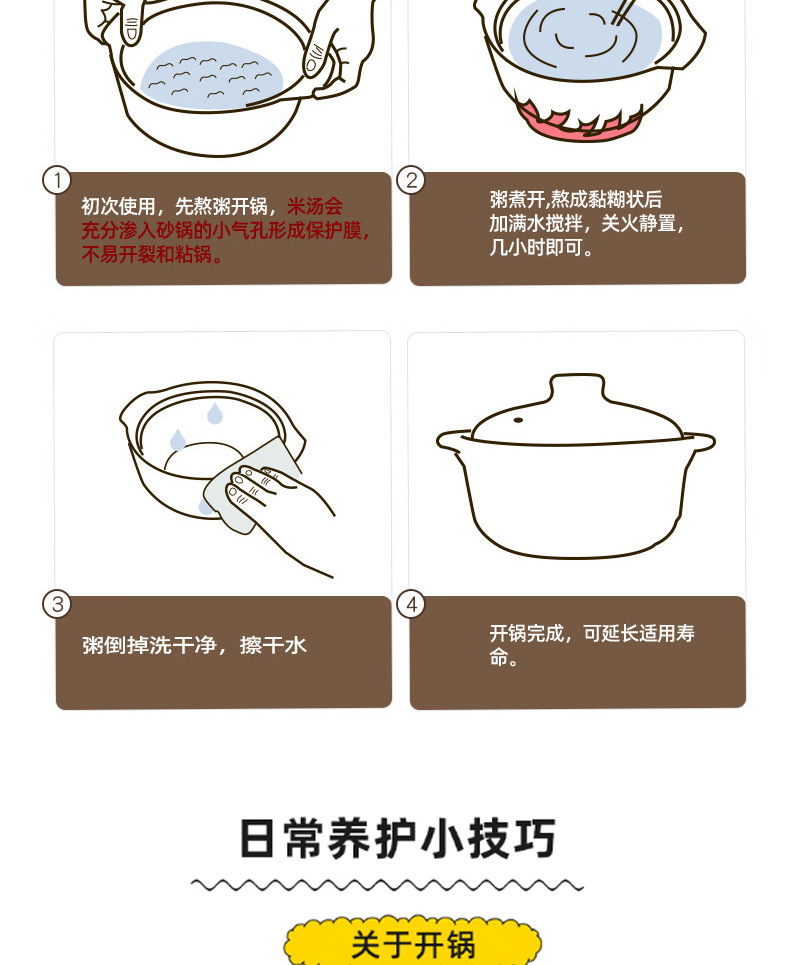 1
初次使用，先熬粥开锅，米汤会充分渗入砂锅的小气孔形成保护膜，不易开裂和粘锅。

2
粥煮开,熬成黏糊状后加满水搅拌，关火静置，几小时即可。

3
粥倒掉洗干净，擦干水

4
开锅完成，可延长适用寿命。

日常养护小技巧

关于开锅