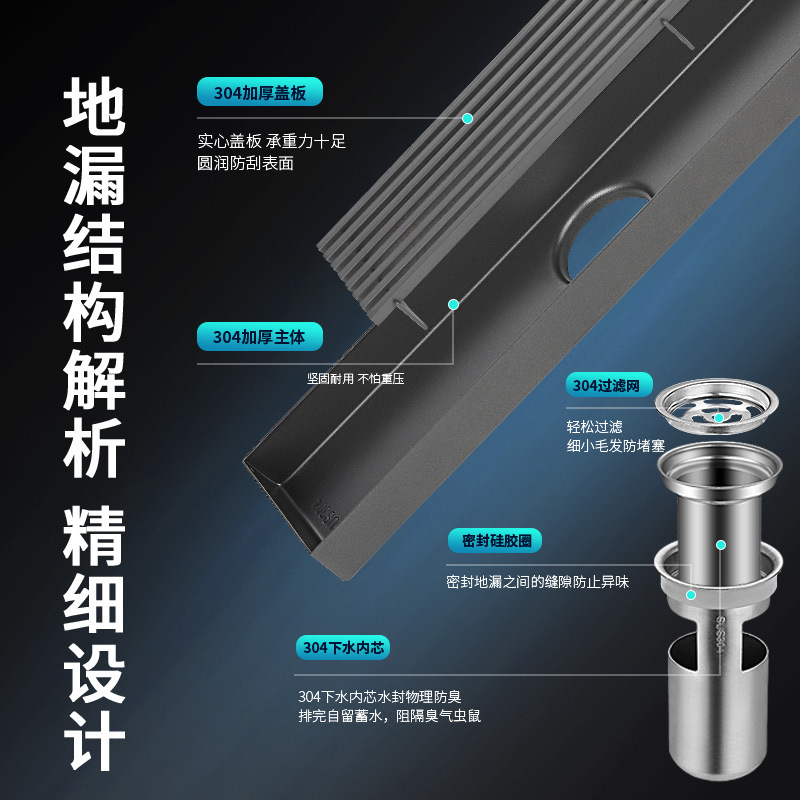 地漏结构解析

精细设计

304加厚盖板

实心盖板 承重力十足
圆润防刮表面

304加厚主体

坚固耐用 不怕重压

304过滤网

轻松过滤
细小毛发防堵塞

密封硅胶圈

密封地漏之间的缝隙防止异味

304下水内芯

304下水内芯水封物理防臭
排完自留蓄水，阻隔臭气虫鼠

SUS304