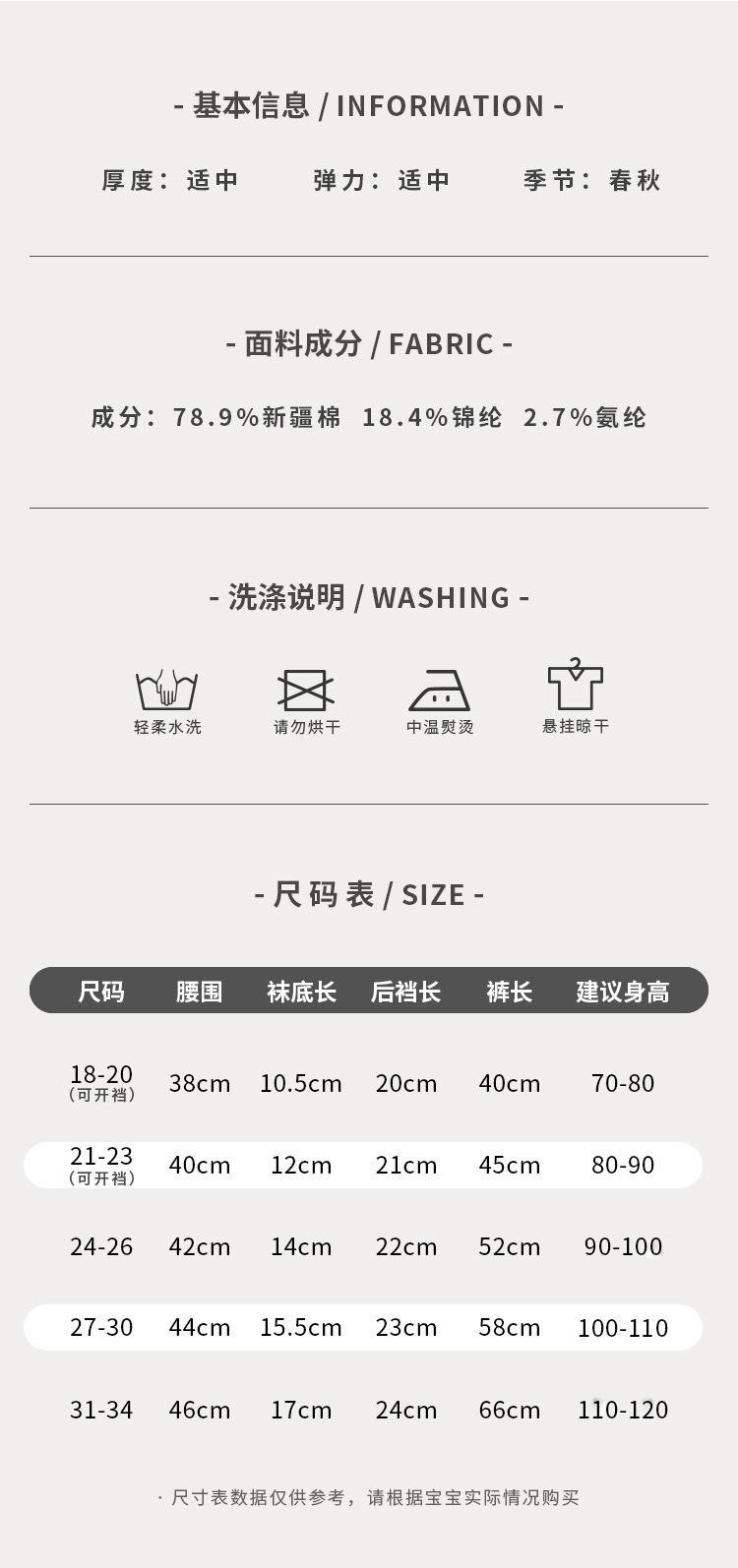 - 基本信息 / INFORMATION -

厚度：适中 弹力：适中 季节：春秋

- 面料成分 / FABRIC -

成分：78.9%新疆棉 18.4%锦纶 2.7%氨纶

- 洗涤说明 / WASHING -

轻柔水洗 请勿烘干 中温熨烫 悬挂晾干

- 尺码表 / SIZE -

| 尺码 | 腰围 | 袜底长 | 后裆长 | 裤长 | 建议身高 |
|---|---|---|---|---|---|
| 18-20（可开裆） | 38cm | 10.5cm | 20cm | 40cm | 70-80 |
| 21-23（可开裆） | 40cm | 12cm | 21cm | 45cm | 80-90 |
| 24-26 | 42cm | 14cm | 22cm | 52cm | 90-100 |
| 27-30 | 44cm | 15.5cm | 23cm | 58cm | 100-110 |
| 31-34 | 46cm | 17cm | 24cm | 66cm | 110-120 |

· 尺寸表数据仅供参考，请根据宝宝实际情况购买