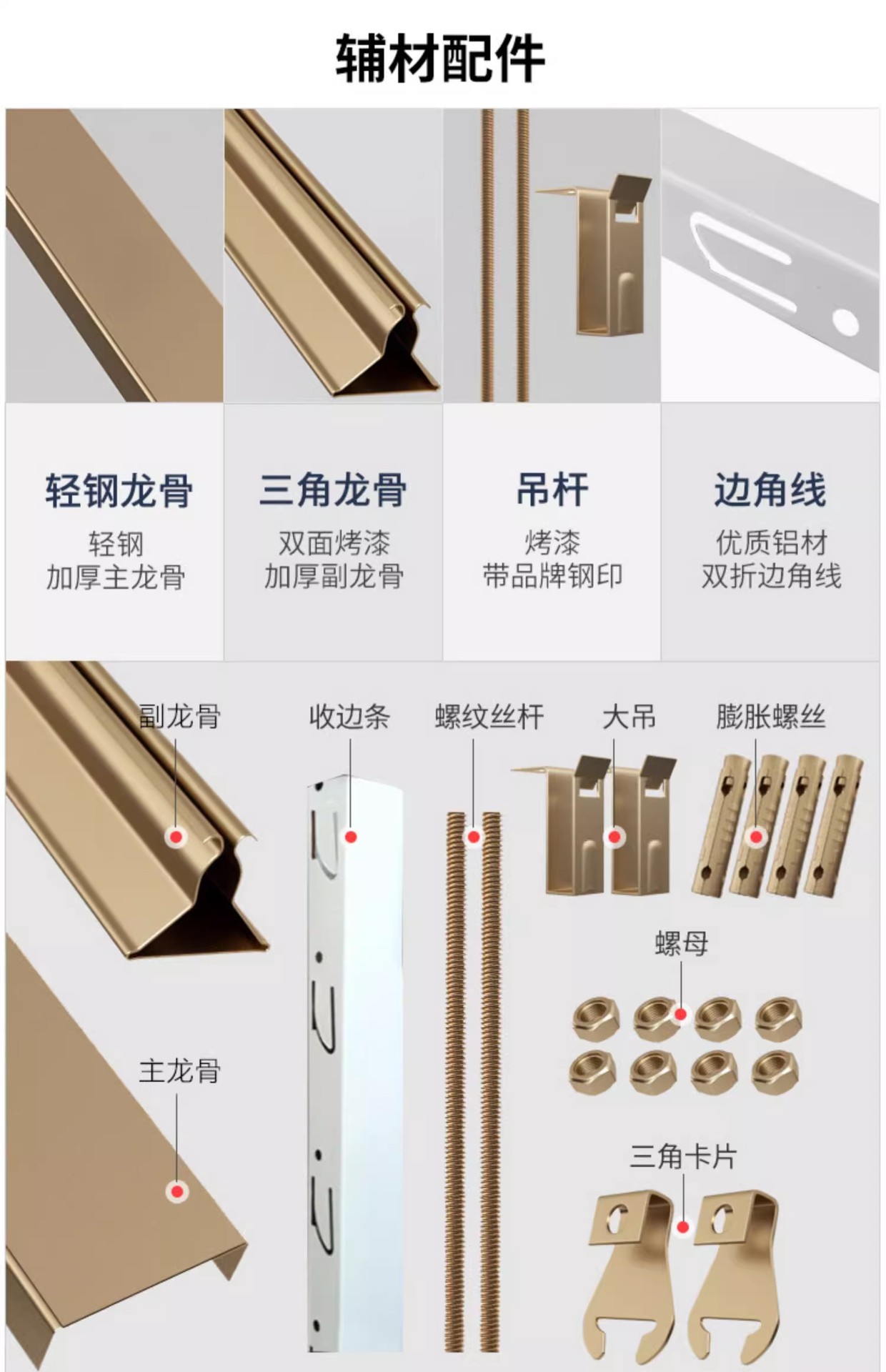 辅材配件

轻钢龙骨
轻钢
加厚主龙骨

三角龙骨
双面烤漆
加厚副龙骨

吊杆
烤漆
带品牌钢印

边角线
优质铝材
双折边角线

副龙骨

收边条

螺纹丝杆

大吊

膨胀螺丝

螺母

主龙骨

三角卡片