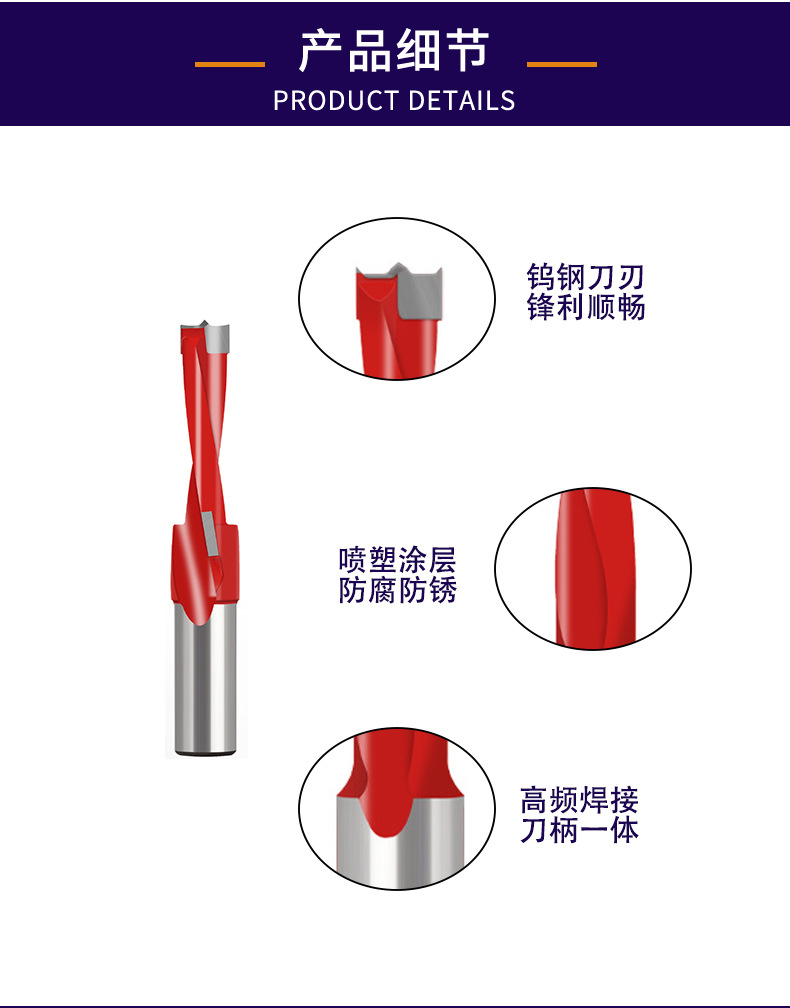 产品细节
PRODUCT DETAILS

钨钢刀刃
锋利顺畅

喷塑涂层
防腐防锈

高频焊接
刀柄一体