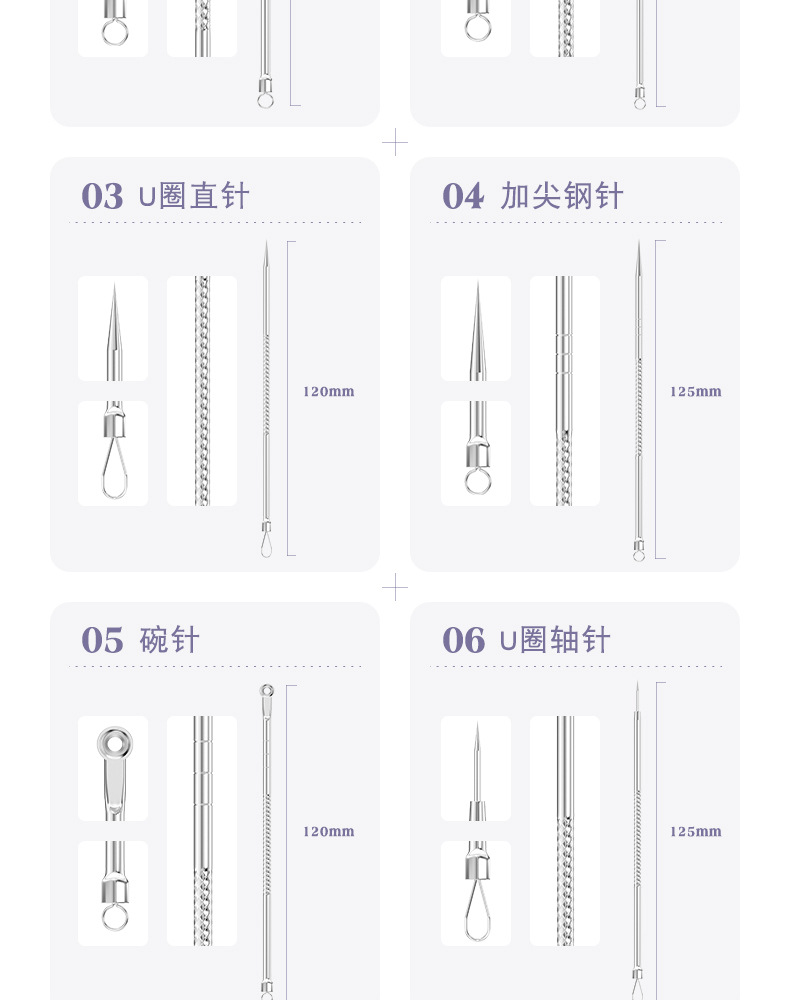 03 U圈直针

120mm

04 加尖钢针

125mm

05 碗针

120mm

06 U圈轴针

125mm