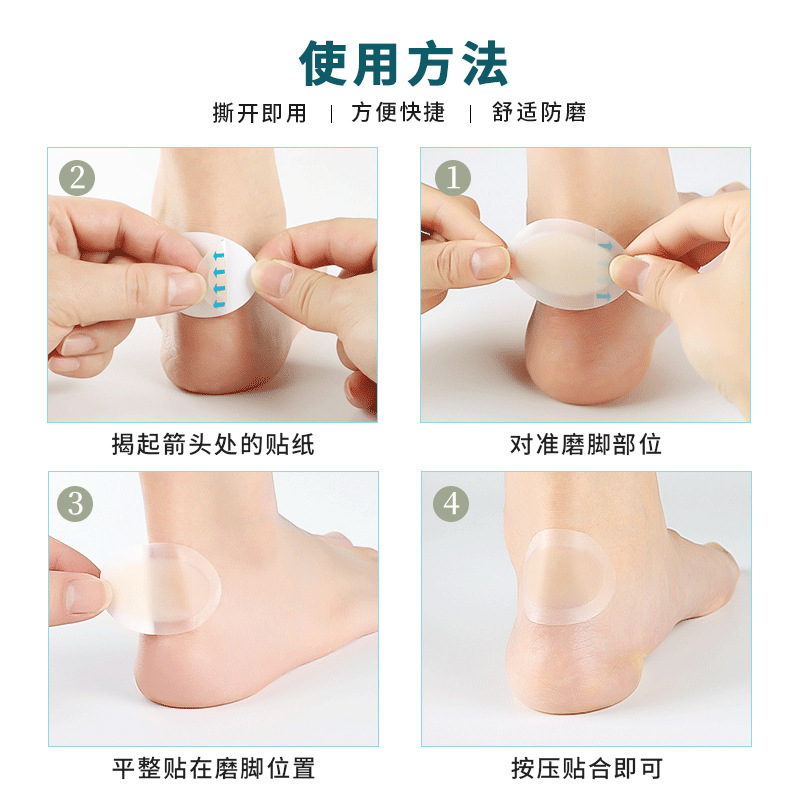 使用方法

撕开即用 | 方便快捷 | 舒适防磨

2

揭起箭头处的贴纸

1

对准磨脚部位

3

平整贴在磨脚位置

4

按压贴合即可