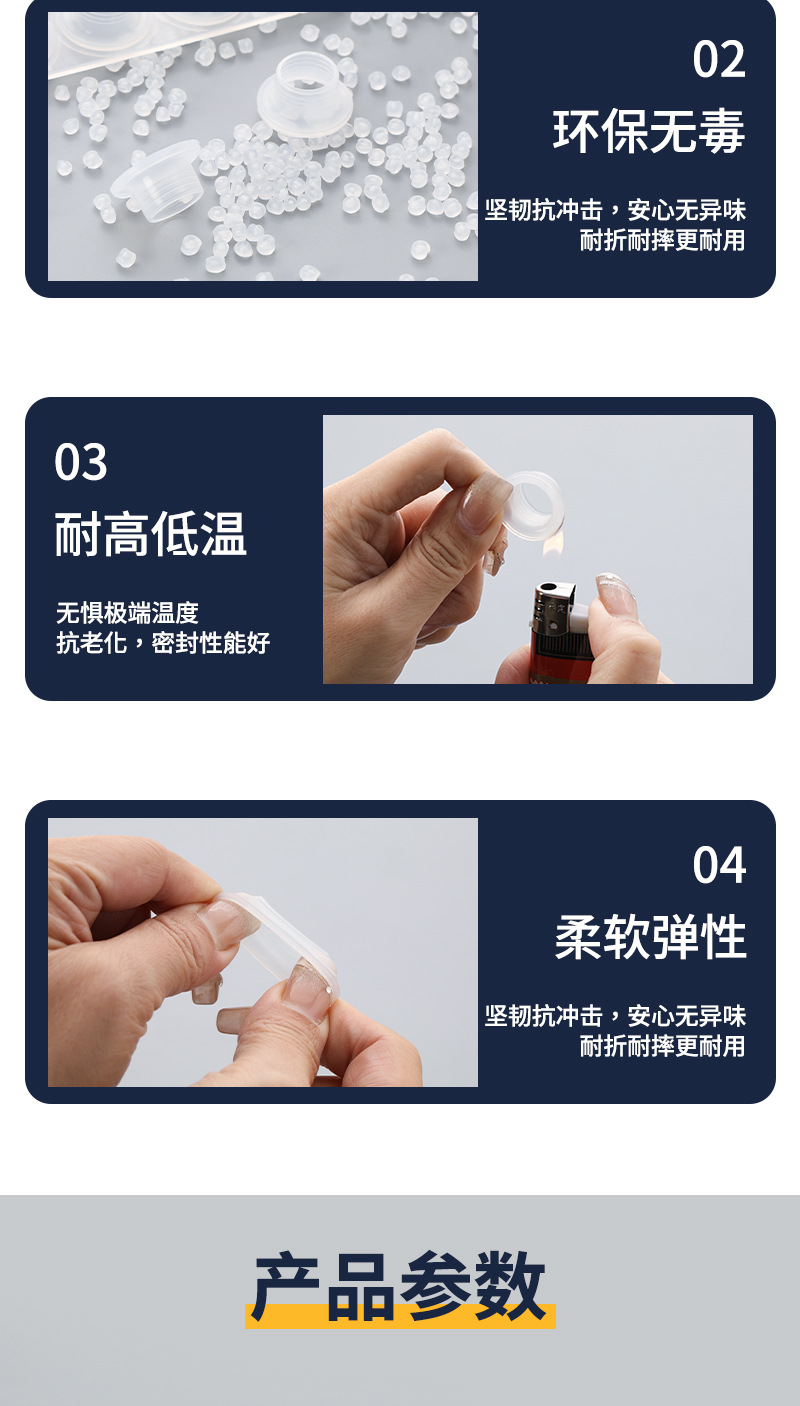 02
环保无毒
坚韧抗冲击，安心无异味
耐折耐摔更耐用

03
耐高低温
无惧极端温度
抗老化，密封性能好

04
柔软弹性
坚韧抗冲击，安心无异味
耐折耐摔更耐用

产品参数