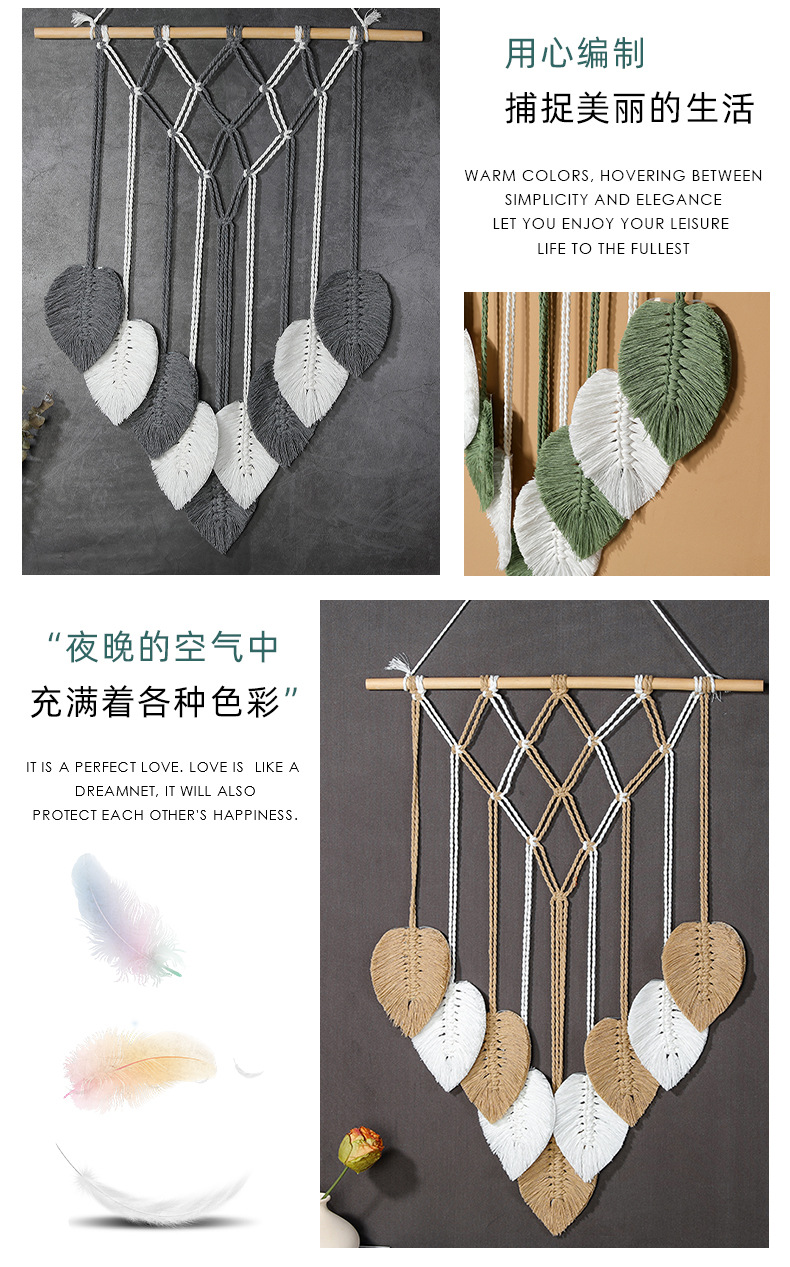 用心编制
捕捉美丽的生活

WARM COLORS, HOVERING BETWEEN SIMPLICITY AND ELEGANCE LET YOU ENJOY YOUR LEISURE LIFE TO THE FULLEST

“夜晚的空气中
充满着各种色彩”

IT IS A PERFECT LOVE. LOVE IS LIKE A DREAMNET, IT WILL ALSO PROTECT EACH OTHER'S HAPPINESS.