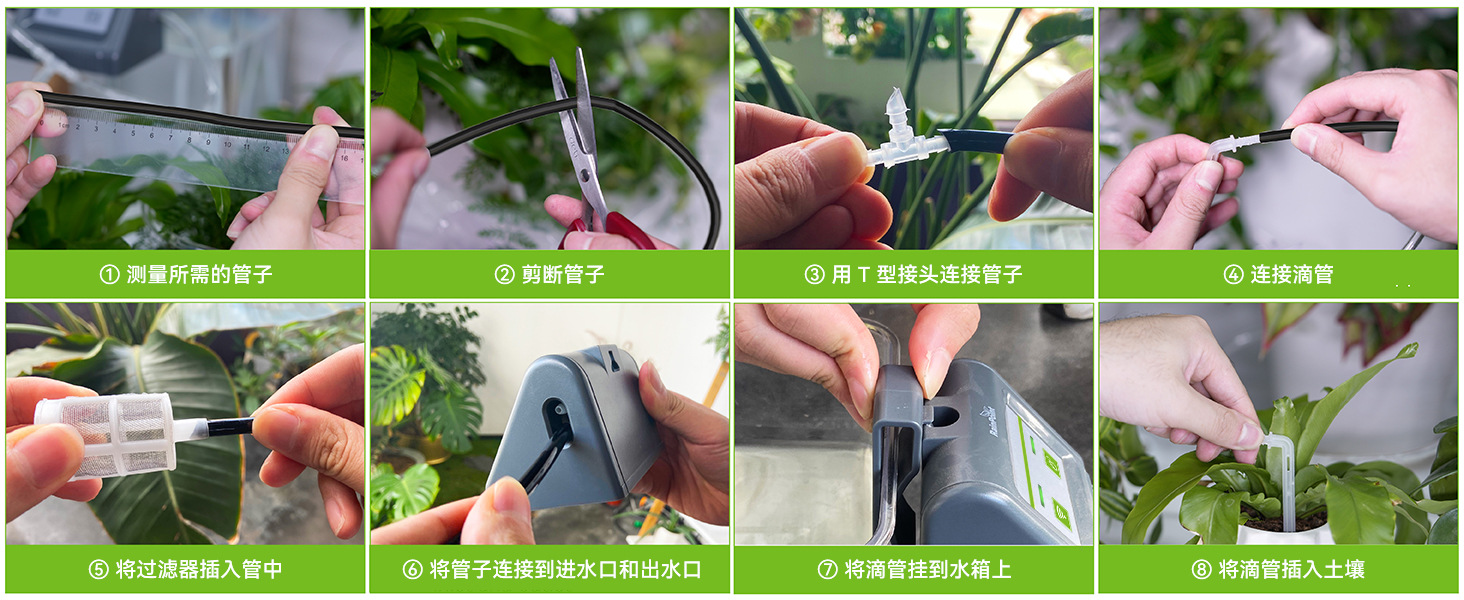 ① 测量所需的管子

② 剪断管子

③ 用 T 型接头连接管子

④ 连接滴管

⑤ 将过滤器插入管中

⑥ 将管子连接到进水口和出水口

⑦ 将滴管挂到水箱上

⑧ 将滴管插入土壤