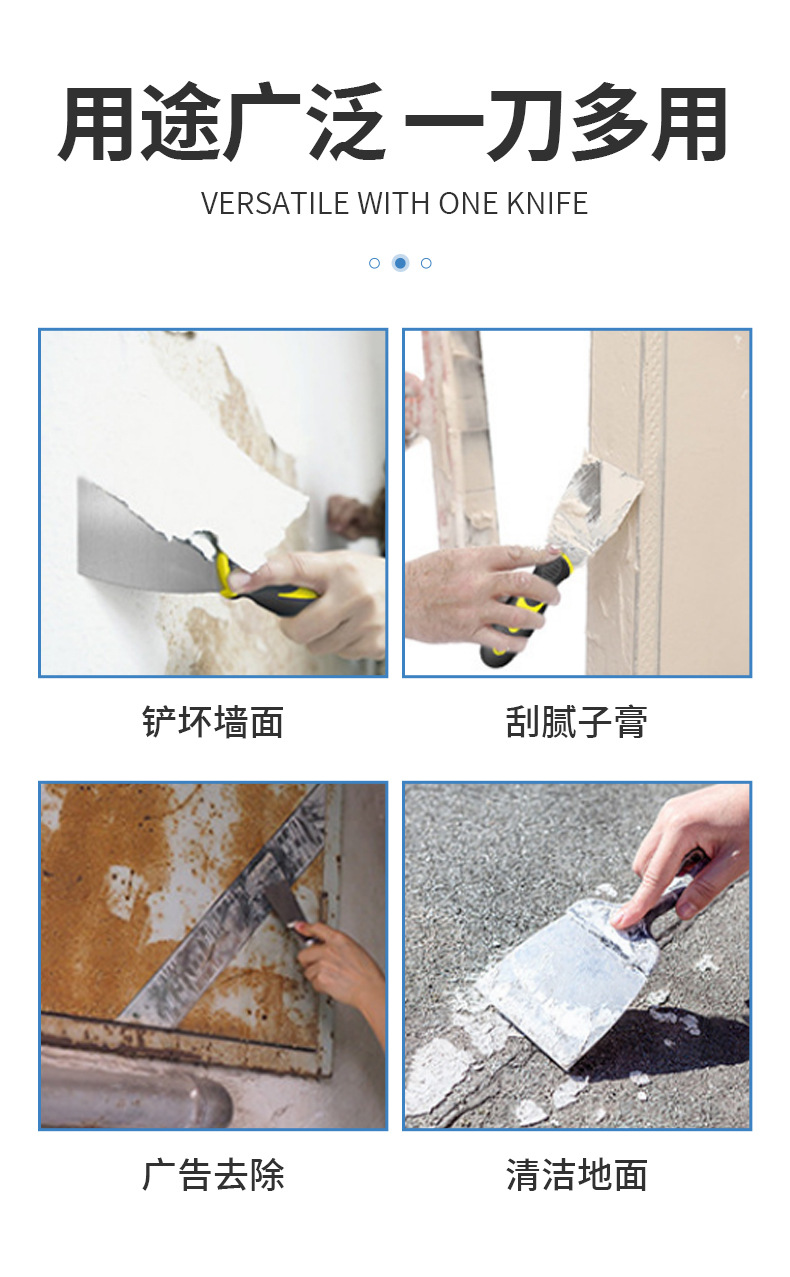 用途广泛 一刀多用

VERSATILE WITH ONE KNIFE

铲坏墙面

刮腻子膏

广告去除

清洁地面