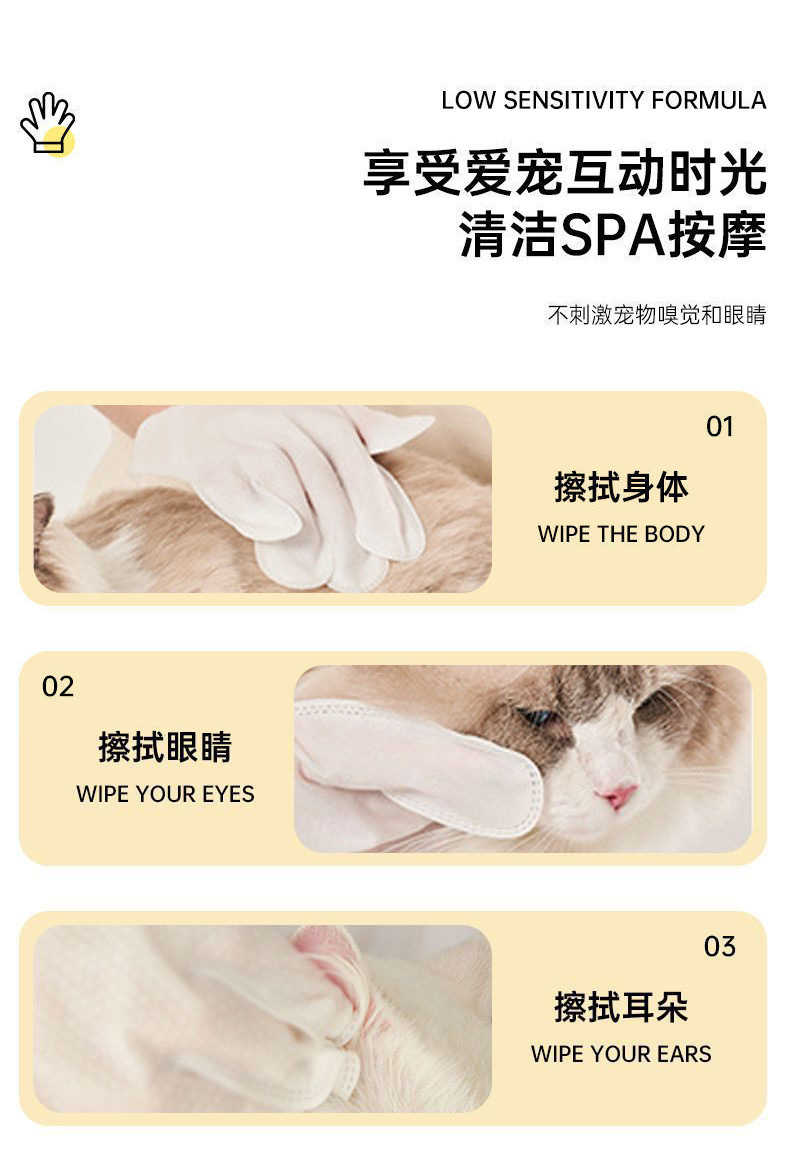 LOW SENSITIVITY FORMULA

享受爱宠互动时光
清洁SPA按摩

不刺激宠物嗅觉和眼睛

01

擦拭身体

WIPE THE BODY

02

擦拭眼睛

WIPE YOUR EYES

03

擦拭耳朵

WIPE YOUR EARS