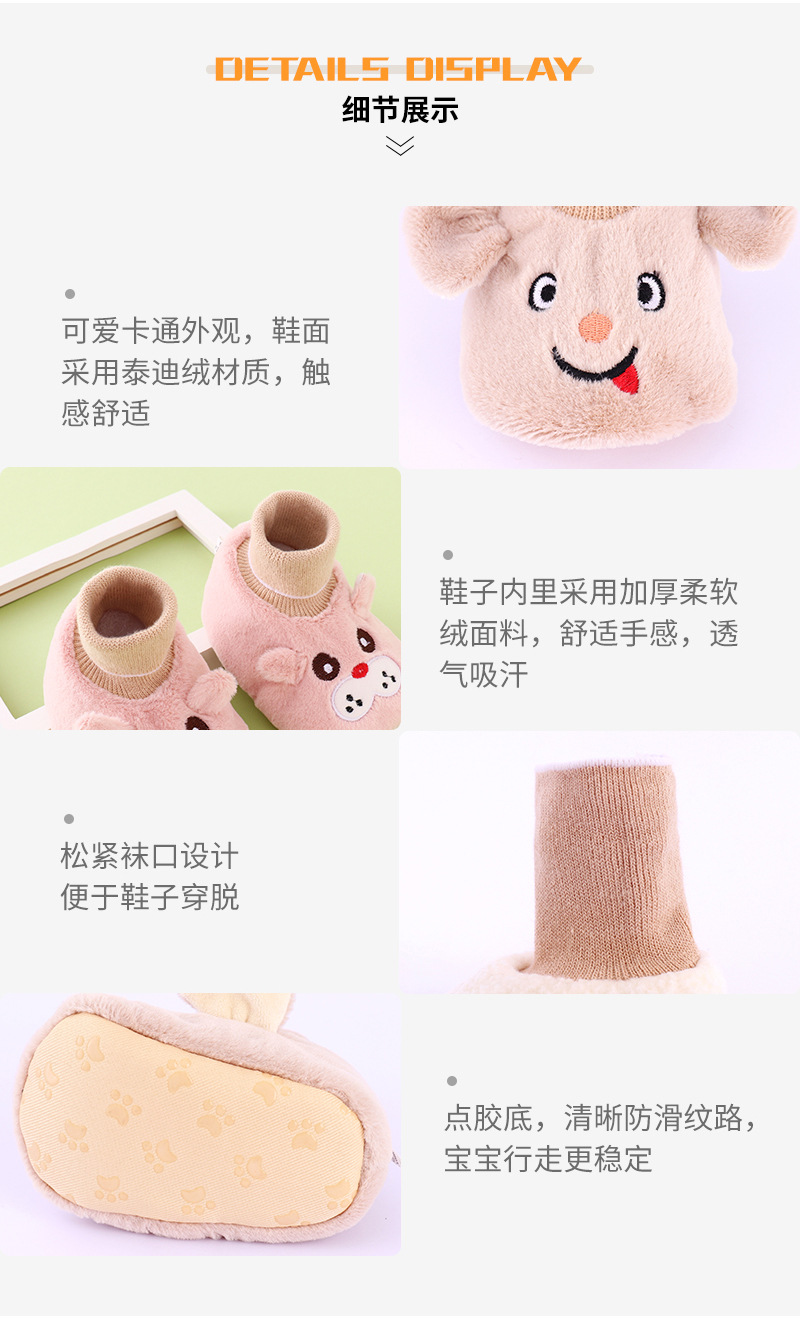 DETAILS DISPLAY
细节展示

可爱卡通外观，鞋面采用泰迪绒材质，触感舒适

鞋子内里采用加厚柔软绒面料，舒适手感，透气吸汗

松紧袜口设计
便于鞋子穿脱

点胶底，清晰防滑纹路，宝宝行走更稳定