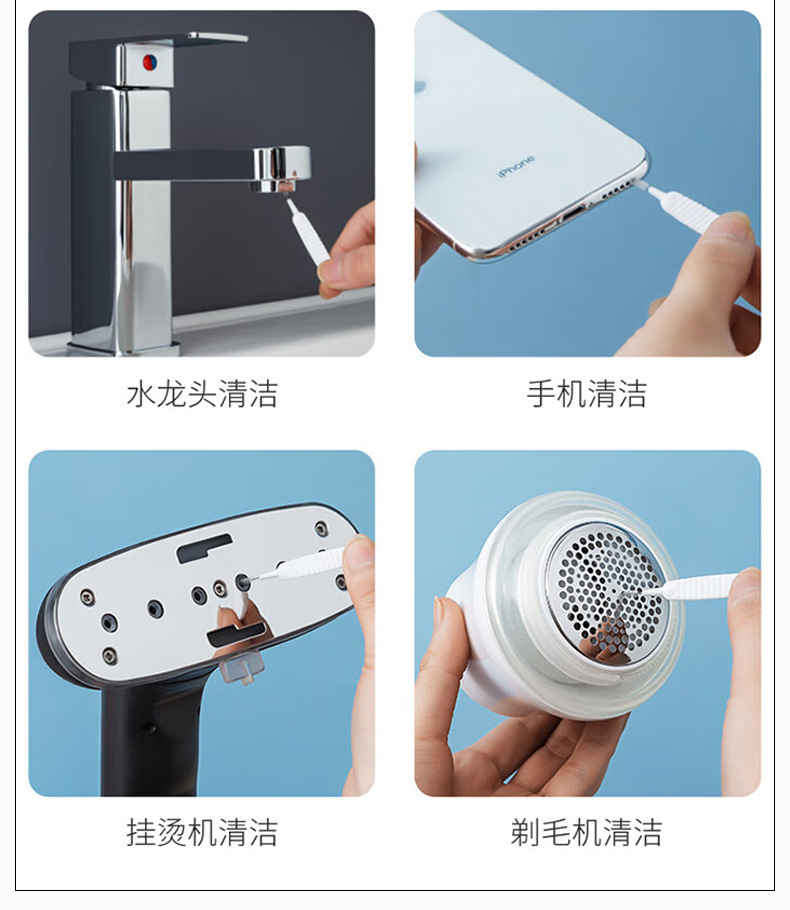 水龙头清洁

iPhone

手机清洁

挂烫机清洁

剃毛机清洁