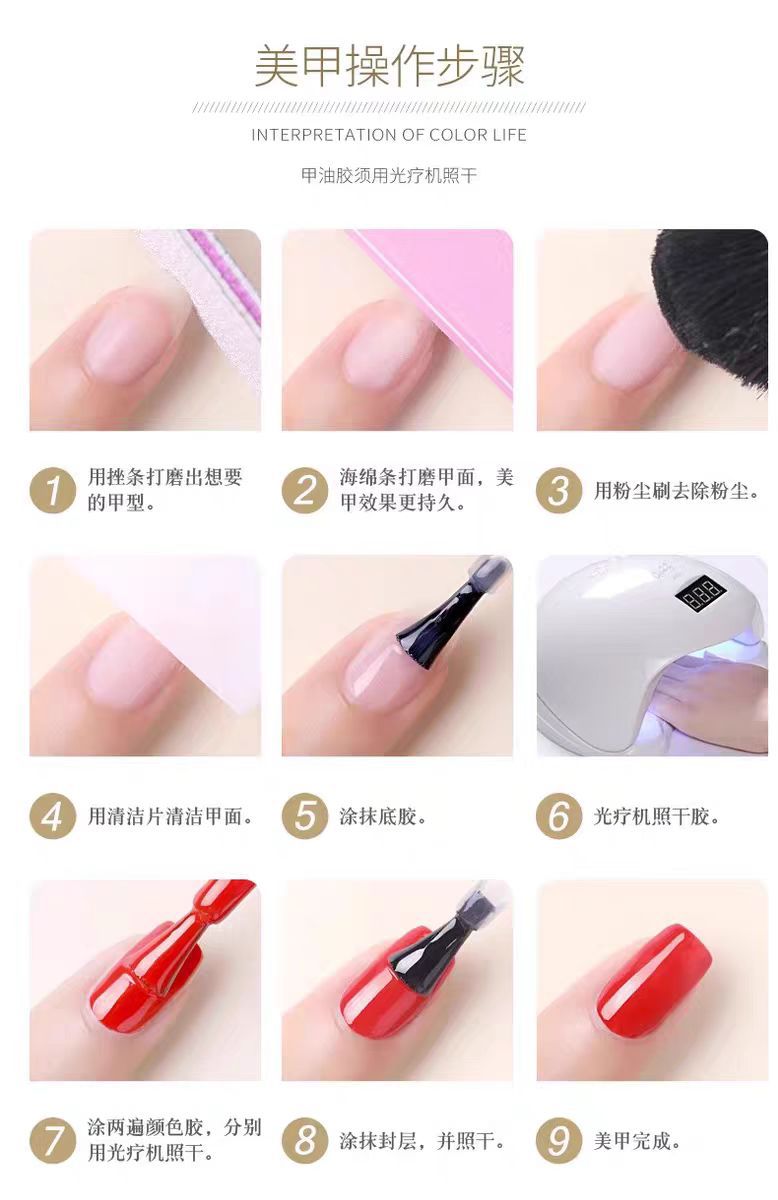 美甲操作步骤

INTERPRETATION OF COLOR LIFE

甲油胶须用光疗机照干

1 用挫条打磨出想要的甲型。

2 海绵条打磨甲面，美甲效果更持久。

3 用粉尘刷去除粉尘。

4 用清洁片清洁甲面。

5 涂抹底胶。

6 光疗机照干胶。

7 涂两遍颜色胶，分别用光疗机照干。

8 涂抹封层，并照干。

9 美甲完成。