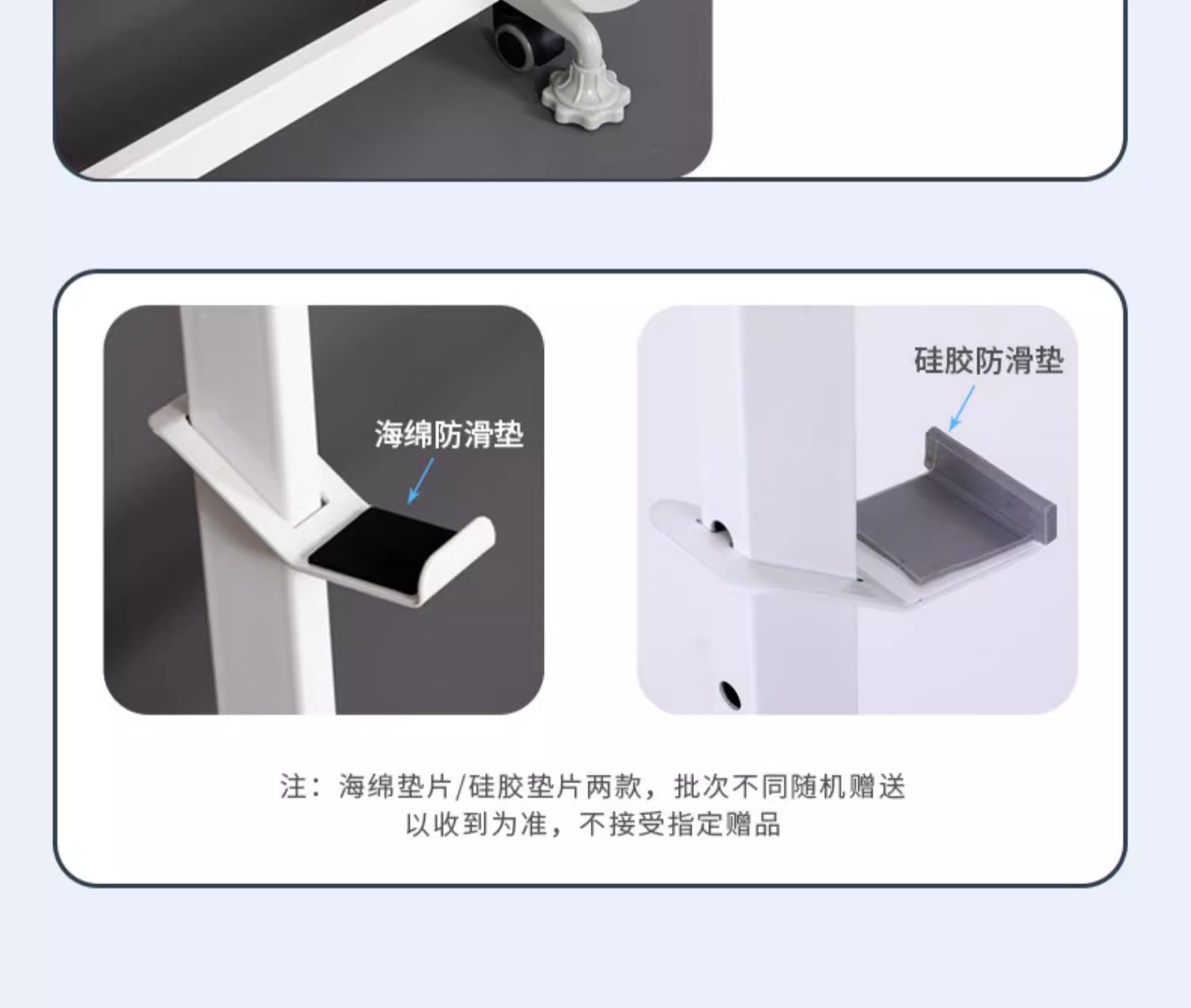 海绵防滑垫

硅胶防滑垫

注：海绵垫片/硅胶垫片两款，批次不同随机赠送
以收到为准，不接受指定赠品