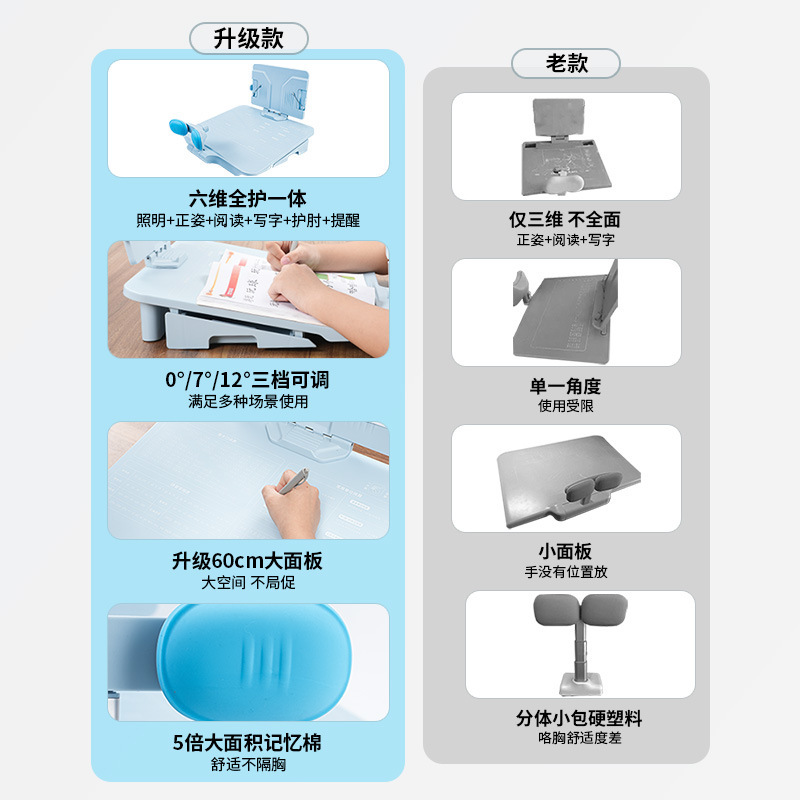 升级款

六维全护一体
照明+正姿+阅读+写字+护肘+提醒

0°/7°/12°三档可调
满足多种场景使用

升级60cm大面板
大空间 不局促

5倍大面积记忆棉
舒适不隔胸

老款

仅三维 不全面
正姿+阅读+写字

单一角度
使用受限

小面板
手没有位置放

分体小包硬塑料
咯胸舒适度差