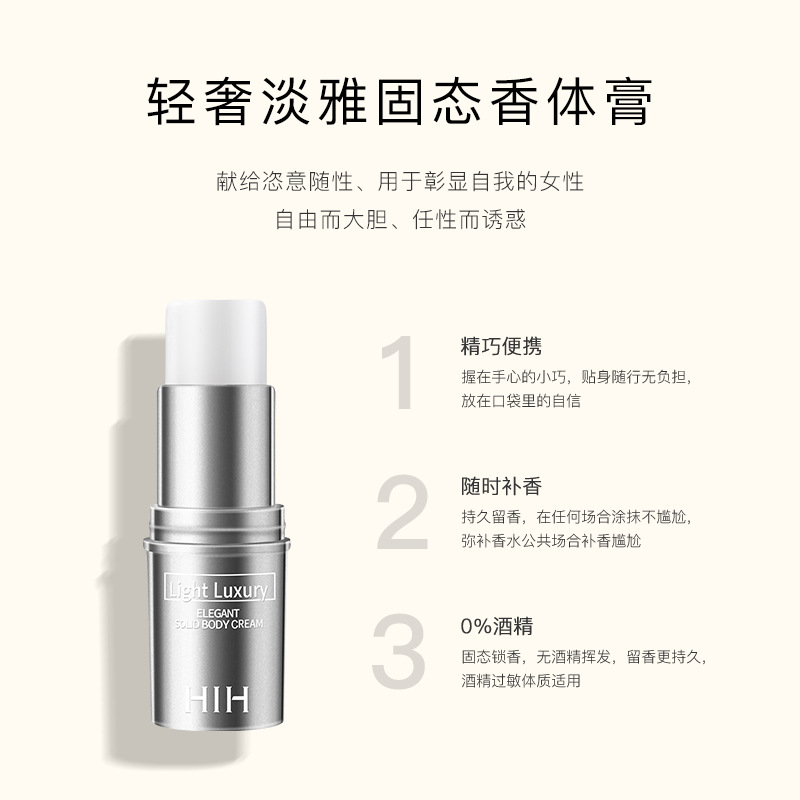 轻奢淡雅固态香体膏

献给恣意随性、用于彰显自我的女性
自由而大胆、任性而诱惑

Light Luxury
ELEGANT
SOLID BODY CREAM
HIH

1
精巧便携
握在手心的小巧，贴身随行无负担，放在口袋里的自信

2
随时补香
持久留香，在任何场合涂抹不尴尬，弥补香水公共场合补香尴尬

3
0%酒精
固态锁香，无酒精挥发，留香更持久，酒精过敏体质适用