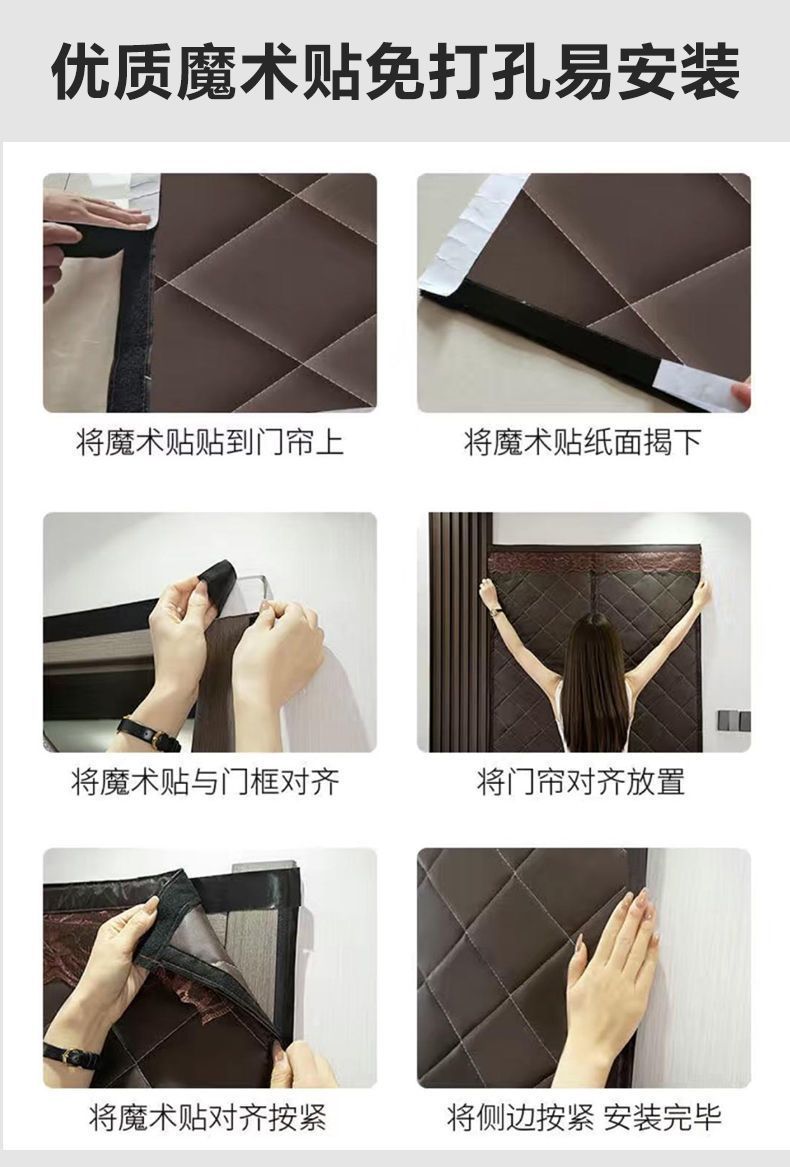 优质魔术贴免打孔易安装

将魔术贴贴到门帘上

将魔术贴纸面揭下

将魔术贴与门框对齐

将门帘对齐放置

将魔术贴对齐按紧

将侧边按紧 安装完毕