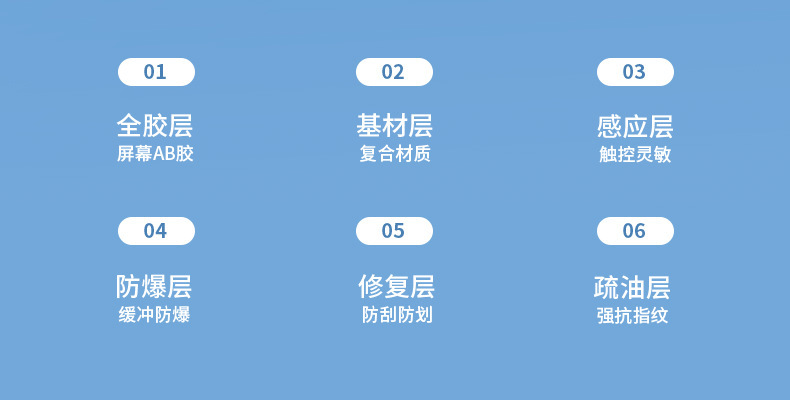 01
全胶层
屏幕AB胶

02
基材层
复合材质

03
感应层
触控灵敏

04
防爆层
缓冲防爆

05
修复层
防刮防划

06
疏油层
强抗指纹