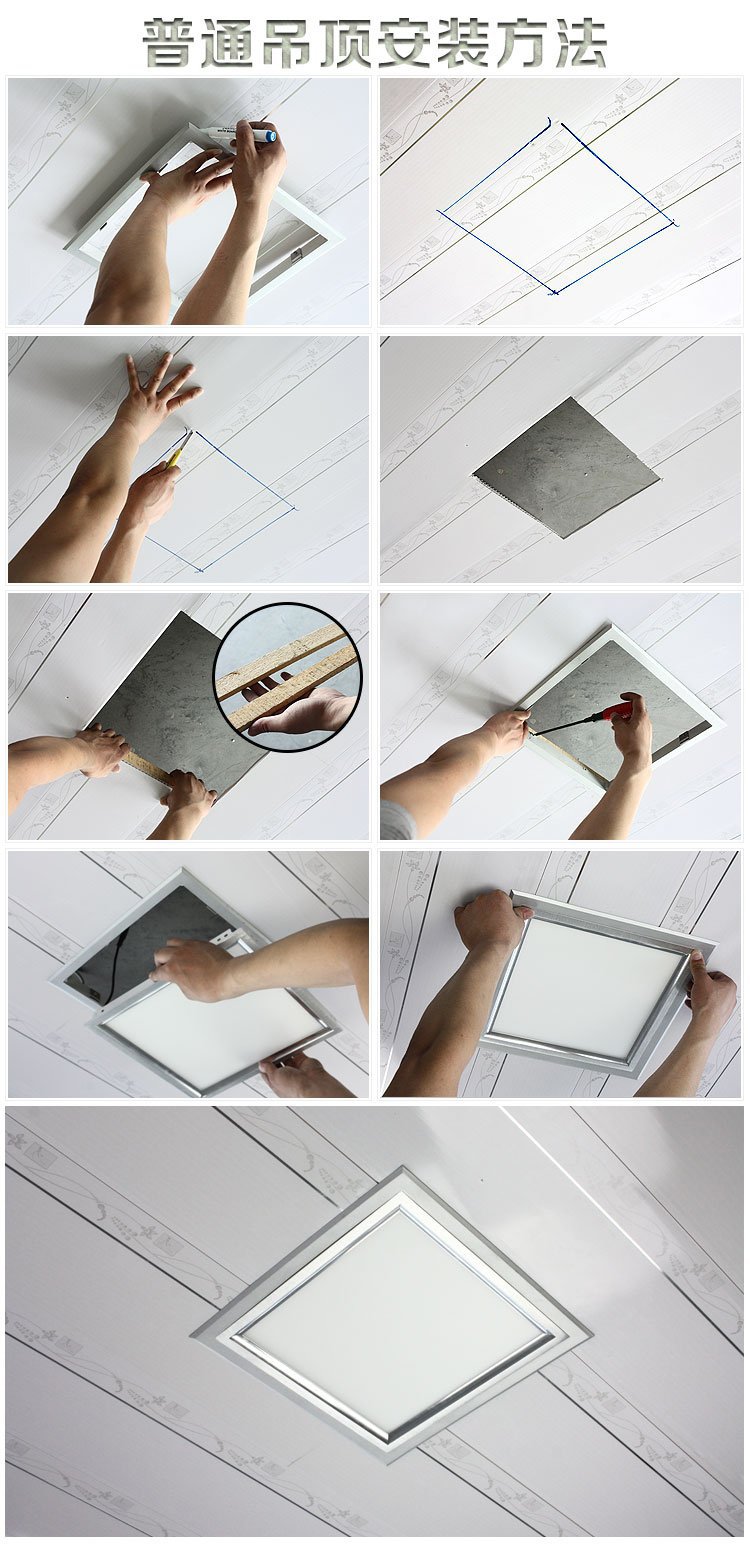 普通吊顶安装方法